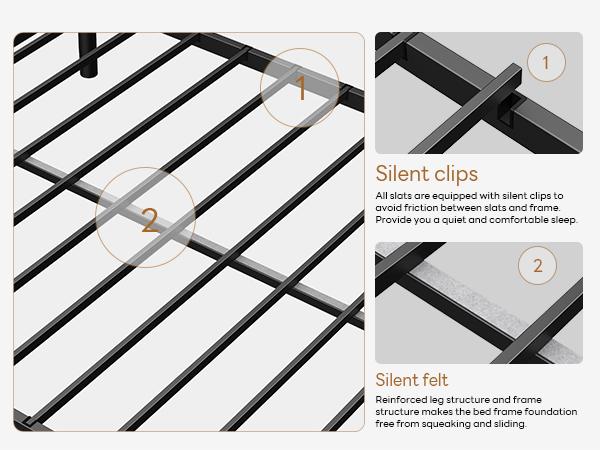 1

2

1

Silent clips

All slats are equipped with silent clips to avoid friction between slats and frame. Provide you a quiet and comfortable sleep.

2

Silent felt

Reinforced leg structure and frame structure makes the bed frame foundation free from squeaking and sliding.