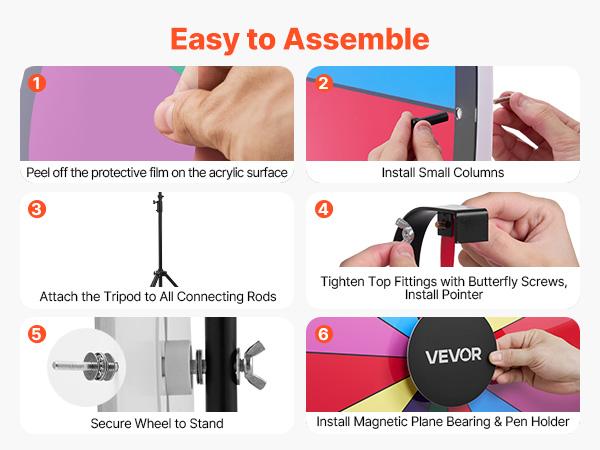 Easy to Assemble

1
Peel off the protective film on the acrylic surface

2
Install Small Columns

3
Attach the Tripod to All Connecting Rods

4
Tighten Top Fittings with Butterfly Screws, Install Pointer

5
Secure Wheel to Stand

6
VEVOR
Install Magnetic Plane Bearing & Pen Holder