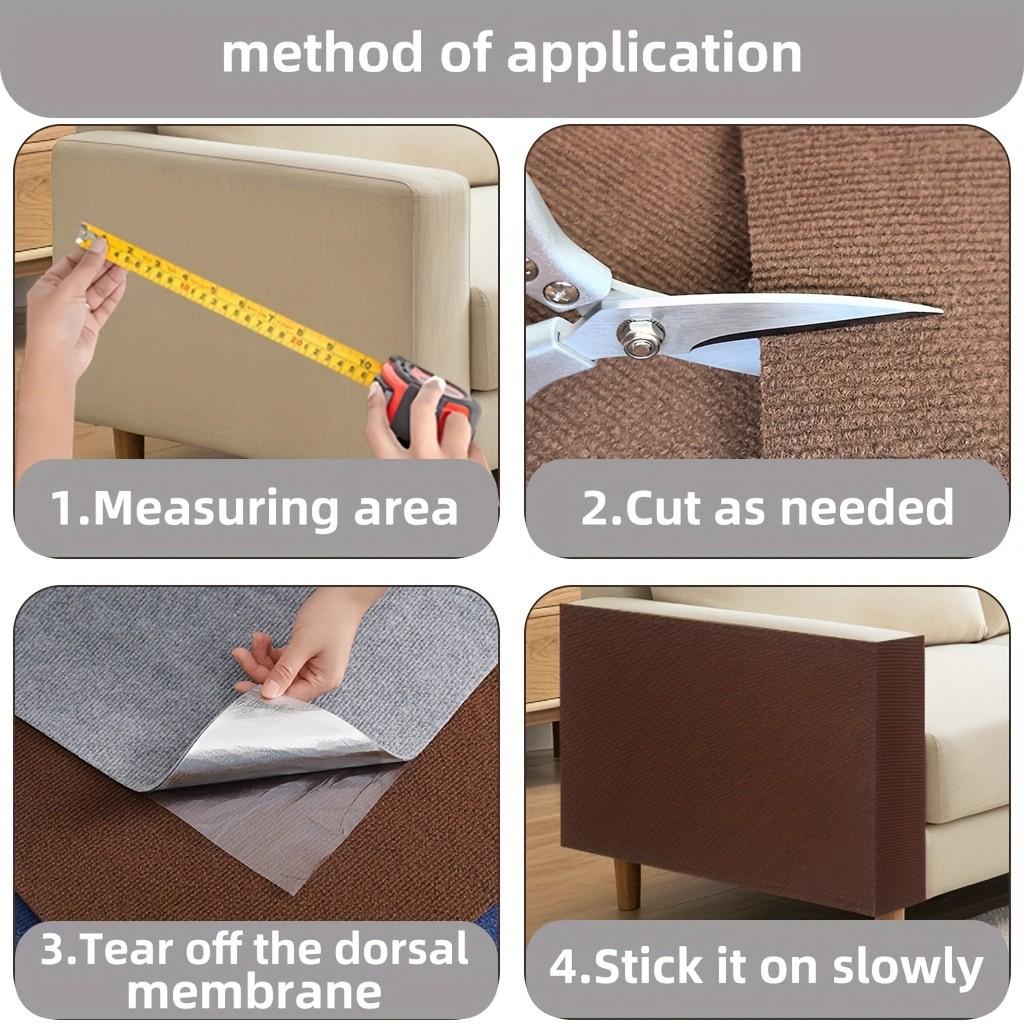 method of application

1.Measuring area

2.Cut as needed

3.Tear off the dorsal membrane

4.Stick it on slowly