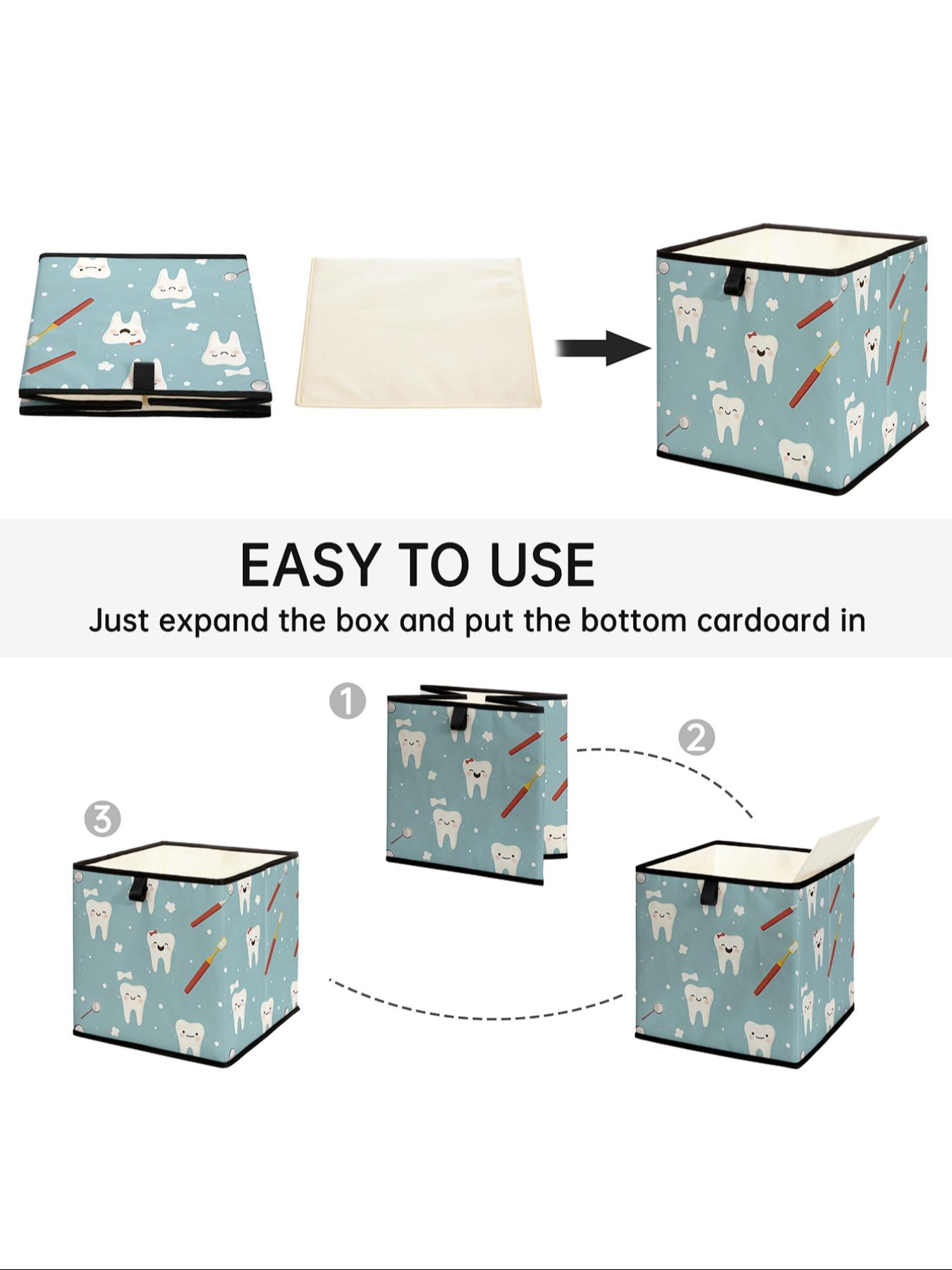 EASY TO USE

Just expand the box and put the bottom cardoard in

1

2

3