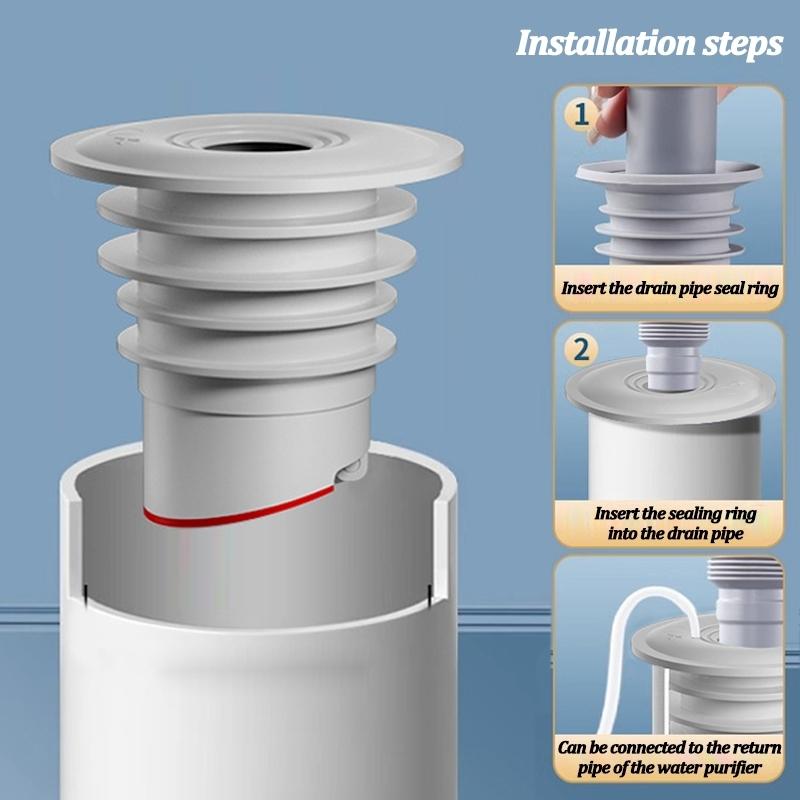 Installation steps

1

Insert the drain pipe seal ring

2

Insert the sealing ring into the drain pipe

Can be connected to the return pipe of the water purifier