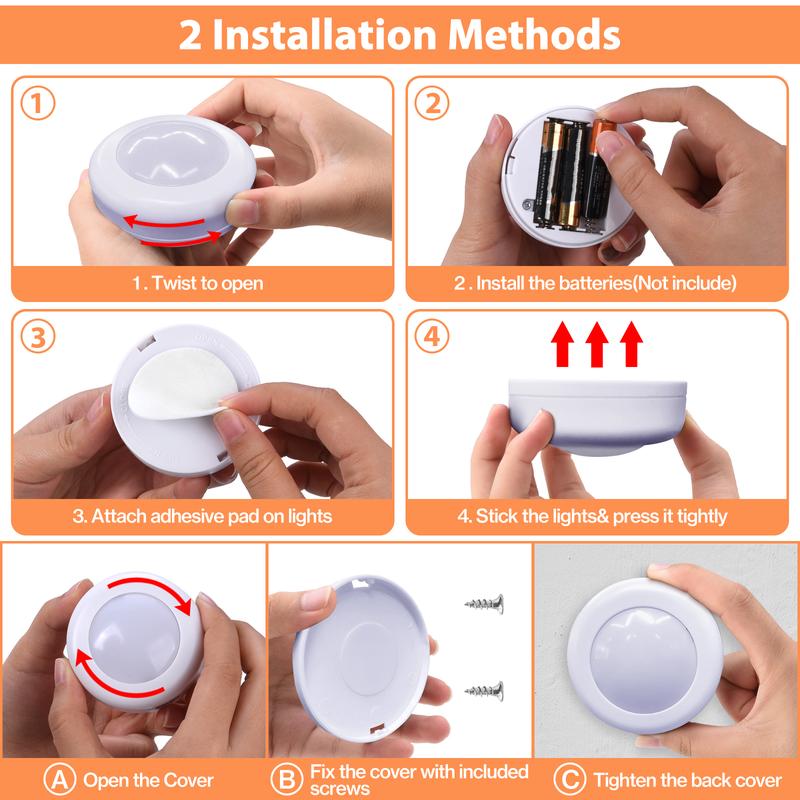 2 Installation Methods

①
1. Twist to open

②
2 . Install the batteries(Not include)

③
3. Attach adhesive pad on lights

④
4. Stick the lights& press it tightly

Ⓐ Open the Cover

Ⓑ Fix the cover with included screws

Ⓒ Tighten the back cover