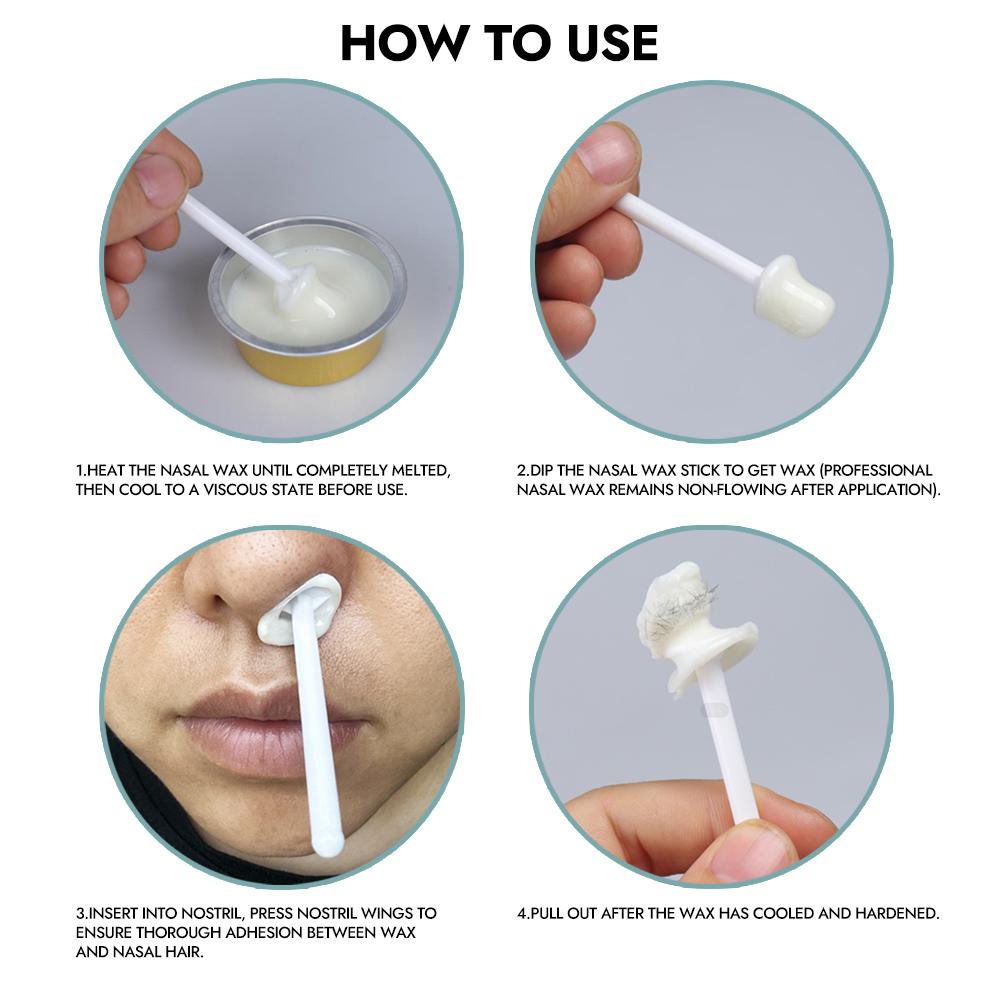 HOW TO USE

1.HEAT THE NASAL WAX UNTIL COMPLETELY MELTED, THEN COOL TO A VISCOUS STATE BEFORE USE.

2.DIP THE NASAL WAX STICK TO GET WAX (PROFESSIONAL NASAL WAX REMAINS NON-FLOWING AFTER APPLICATION).

3.INSERT INTO NOSTRIL, PRESS NOSTRIL WINGS TO ENSURE THOROUGH ADHESION BETWEEN WAX AND NASAL HAIR.

4.PULL OUT AFTER THE WAX HAS COOLED AND HARDENED.