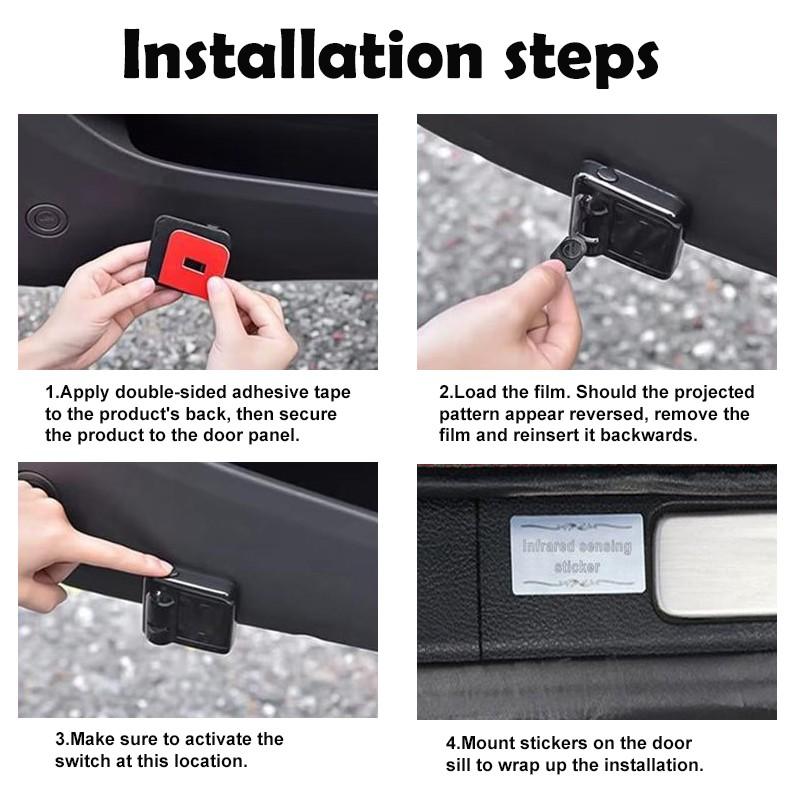 Installation steps

1.Apply double-sided adhesive tape to the product's back, then secure the product to the door panel.

2.Load the film. Should the projected pattern appear reversed, remove the film and reinsert it backwards.

3.Make sure to activate the switch at this location.

infrared sensing sticker

4.Mount stickers on the door sill to wrap up the installation.