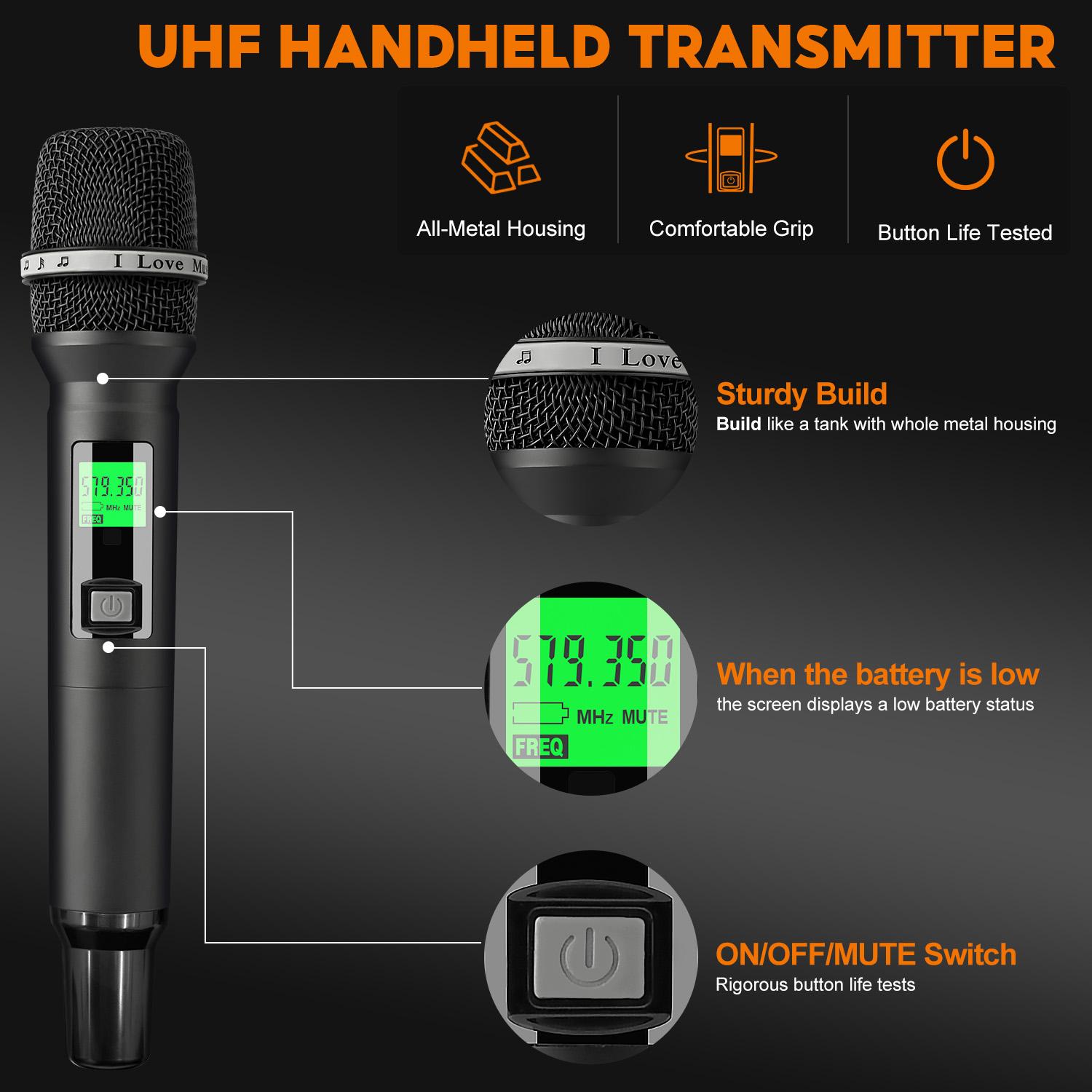 UHF HANDHELD TRANSMITTER

All-Metal Housing

Comfortable Grip

Button Life Tested

I Love Mu

579.350
MHz MUTE
FREQ

I Love

Sturdy Build
Build like a tank with whole metal housing

579.350
MHz MUTE
FREQ

When the battery is low
the screen displays a low battery status

ON/OFF/MUTE Switch
Rigorous button life tests