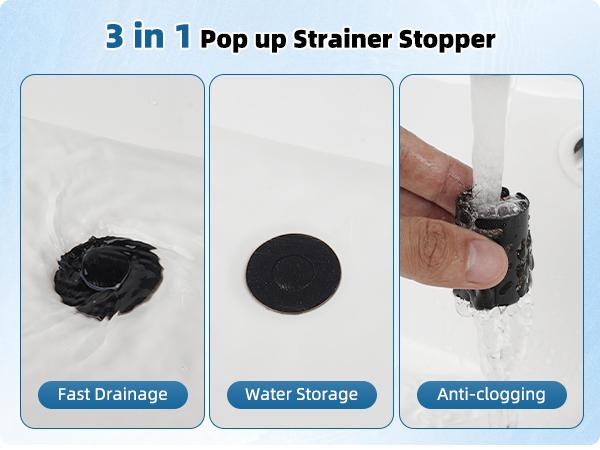 3 in 1 Pop up Strainer Stopper

Fast Drainage

Water Storage

Anti-clogging