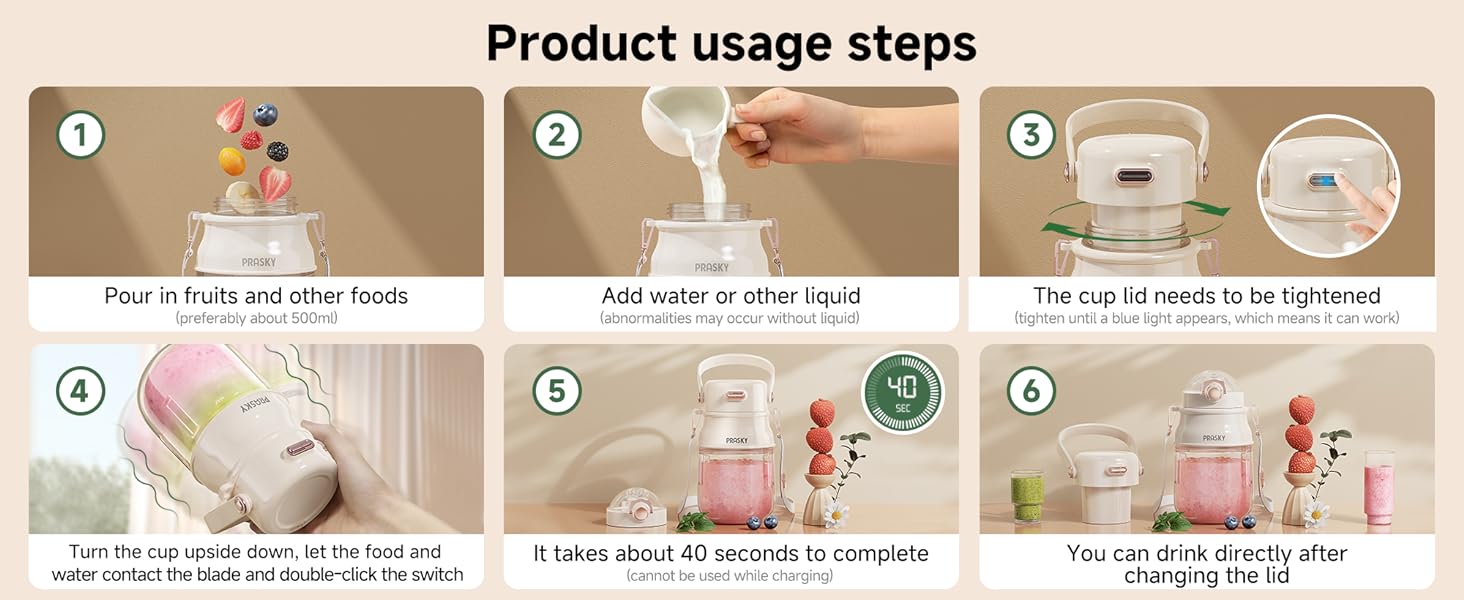 Product usage steps

1

PRASKY

Pour in fruits and other foods
(preferably about 500ml)

2

PRASKY

Add water or other liquid
(abnormalities may occur without liquid)

3

The cup lid needs to be tightened
(tighten until a blue light appears, which means it can work)

4

PRASKY

Turn the cup upside down, let the food and water contact the blade and double-click the switch

5

40
SEC

PRASKY

It takes about 40 seconds to complete
(cannot be used while charging)

6

PRASKY

You can drink directly after changing the lid