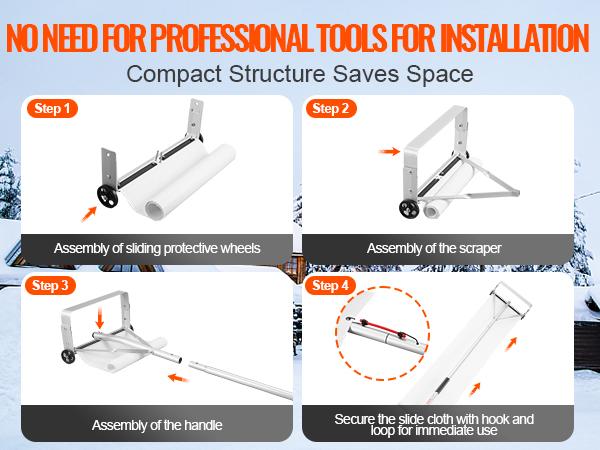 NO NEED FOR PROFESSIONAL TOOLS FOR INSTALLATION
Compact Structure Saves Space

Step 1
Assembly of sliding protective wheels

Step 2
Assembly of the scraper

Step 3
Assembly of the handle

Step 4
Secure the slide cloth with hook and loop for immediate use