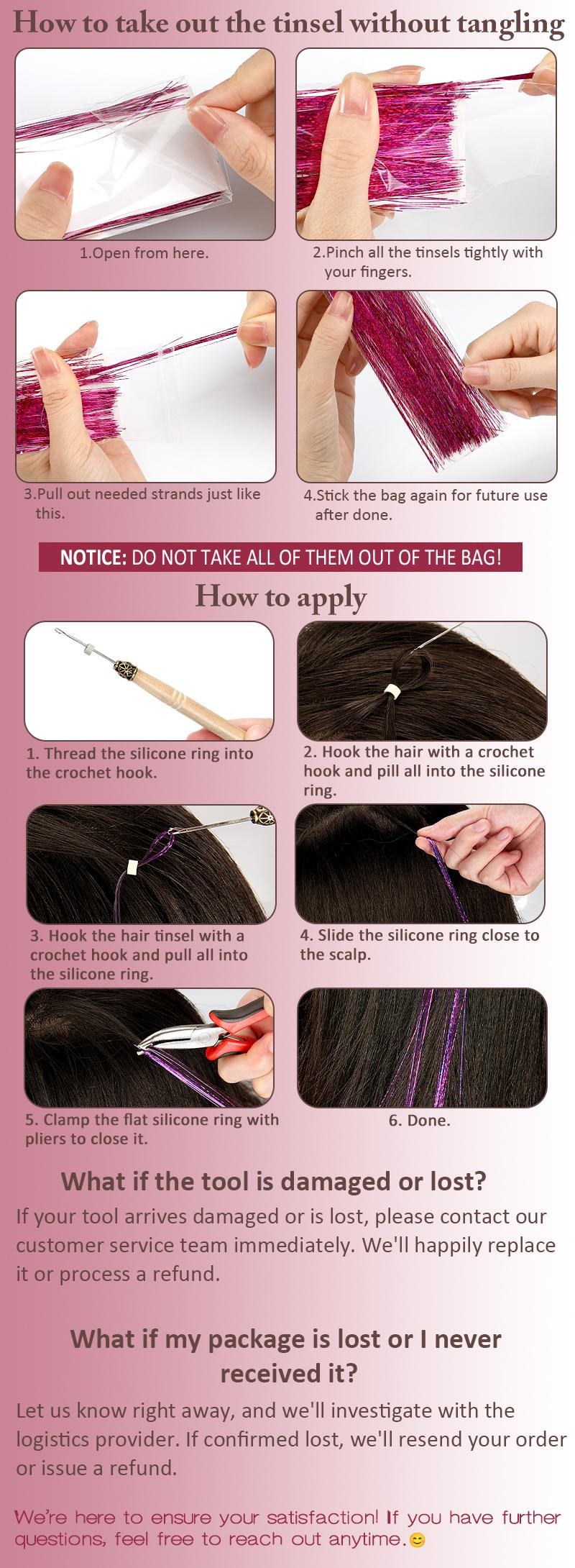 How to take out the tinsel without tangling

1.Open from here.

2.Pinch all the tinsels tightly with your fingers.

3.Pull out needed strands just like this.

4.Stick the bag again for future use after done.

NOTICE: DO NOT TAKE ALL OF THEM OUT OF THE BAG!

How to apply

1. Thread the silicone ring into the crochet hook.

2. Hook the hair with a crochet hook and pill all into the silicone ring.

3. Hook the hair tinsel with a crochet hook and pull all into the silicone ring.

4. Slide the silicone ring close to the scalp.

5. Clamp the flat silicone ring with pliers to close it.

6. Done.

What if the tool is damaged or lost?

If your tool arrives damaged or is lost, please contact our customer service team immediately. We'll happily replace it or process a refund.

What if my package is lost or I never received it?

Let us know right away, and we'll investigate with the logistics provider. If confirmed lost, we'll resend your order or issue a refund.

We're here to ensure your satisfaction! If you have further questions, feel free to reach out anytime.😊