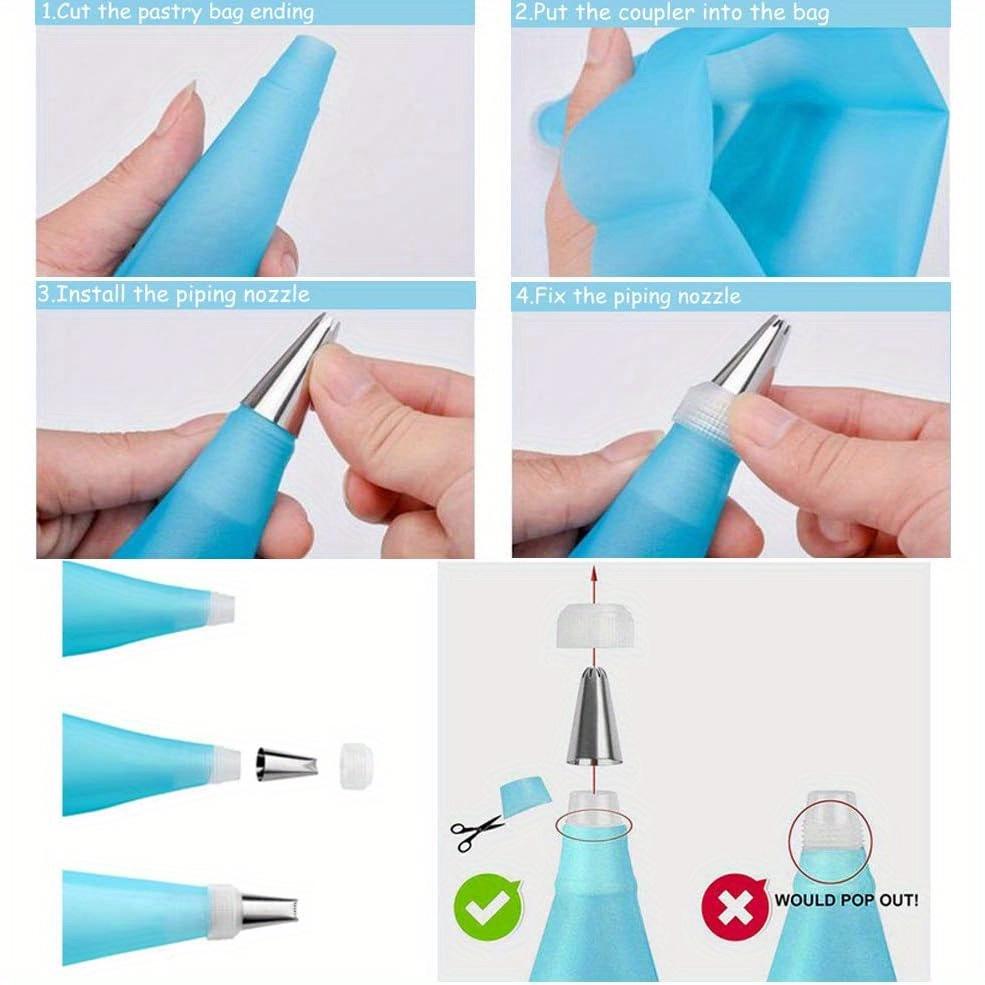 1.Cut the pastry bag ending

2.Put the coupler into the bag

3.Install the piping nozzle

4.Fix the piping nozzle

WOULD POP OUT!