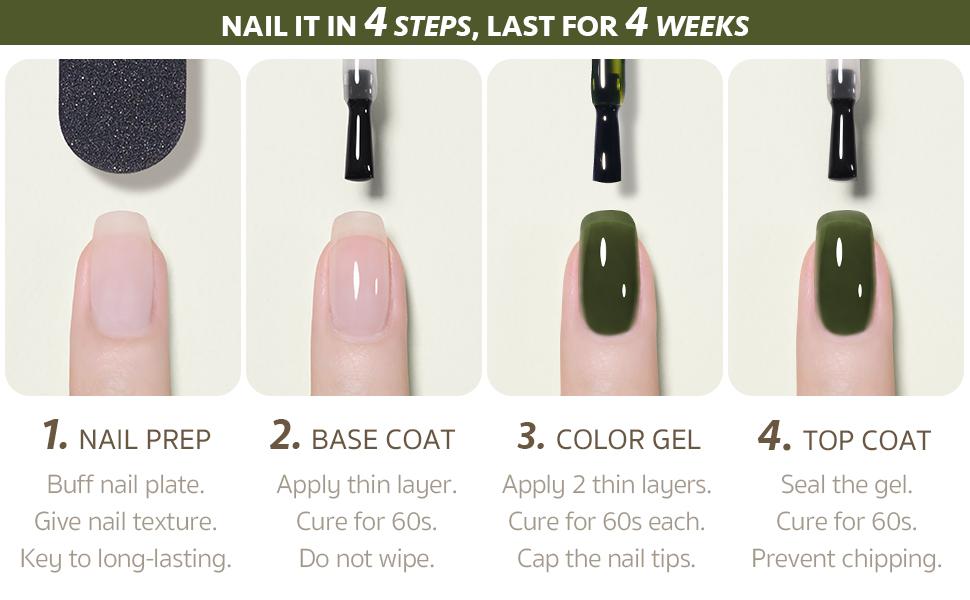 NAIL IT IN 4 STEPS, LAST FOR 4 WEEKS

1. NAIL PREP
Buff nail plate.
Give nail texture.
Key to long-lasting.

2. BASE COAT
Apply thin layer.
Cure for 60s.
Do not wipe.

3. COLOR GEL
Apply 2 thin layers.
Cure for 60s each.
Cap the nail tips.

4. TOP COAT
Seal the gel.
Cure for 60s.
Prevent chipping.