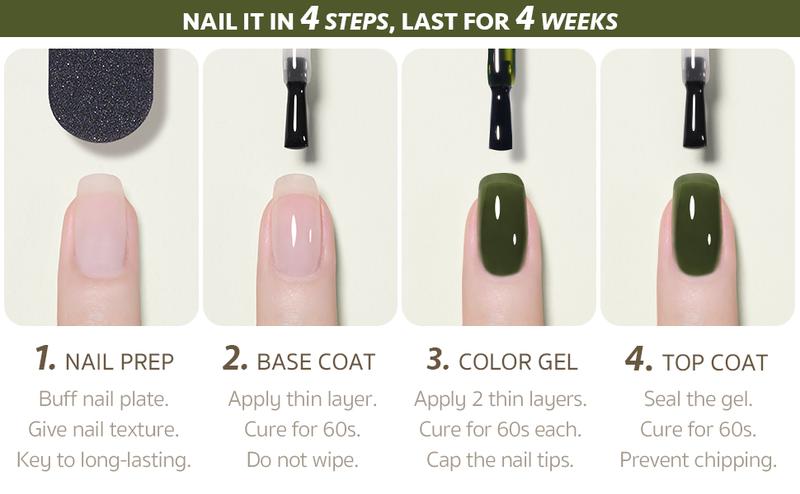 NAIL IT IN 4 STEPS, LAST FOR 4 WEEKS

1. NAIL PREP
Buff nail plate.
Give nail texture.
Key to long-lasting.

2. BASE COAT
Apply thin layer.
Cure for 60s.
Do not wipe.

3. COLOR GEL
Apply 2 thin layers.
Cure for 60s each.
Cap the nail tips.

4. TOP COAT
Seal the gel.
Cure for 60s.
Prevent chipping.