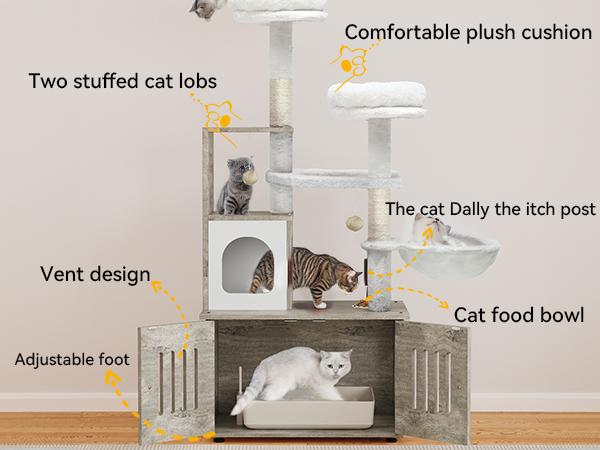 Comfortable plush cushion

Two stuffed cat lobs

The cat Dally the itch post

Vent design

Cat food bowl

Adjustable foot