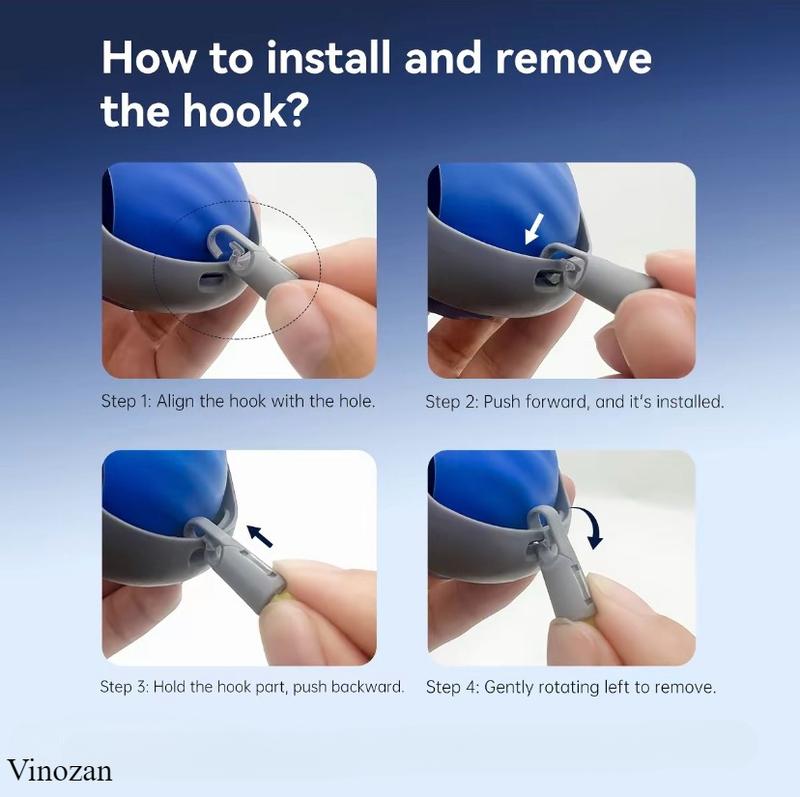 How to install and remove the hook?

Step 1: Align the hook with the hole.

Step 2: Push forward, and it's installed.

Step 3: Hold the hook part, push backward.

Step 4: Gently rotating left to remove.

Vinozan