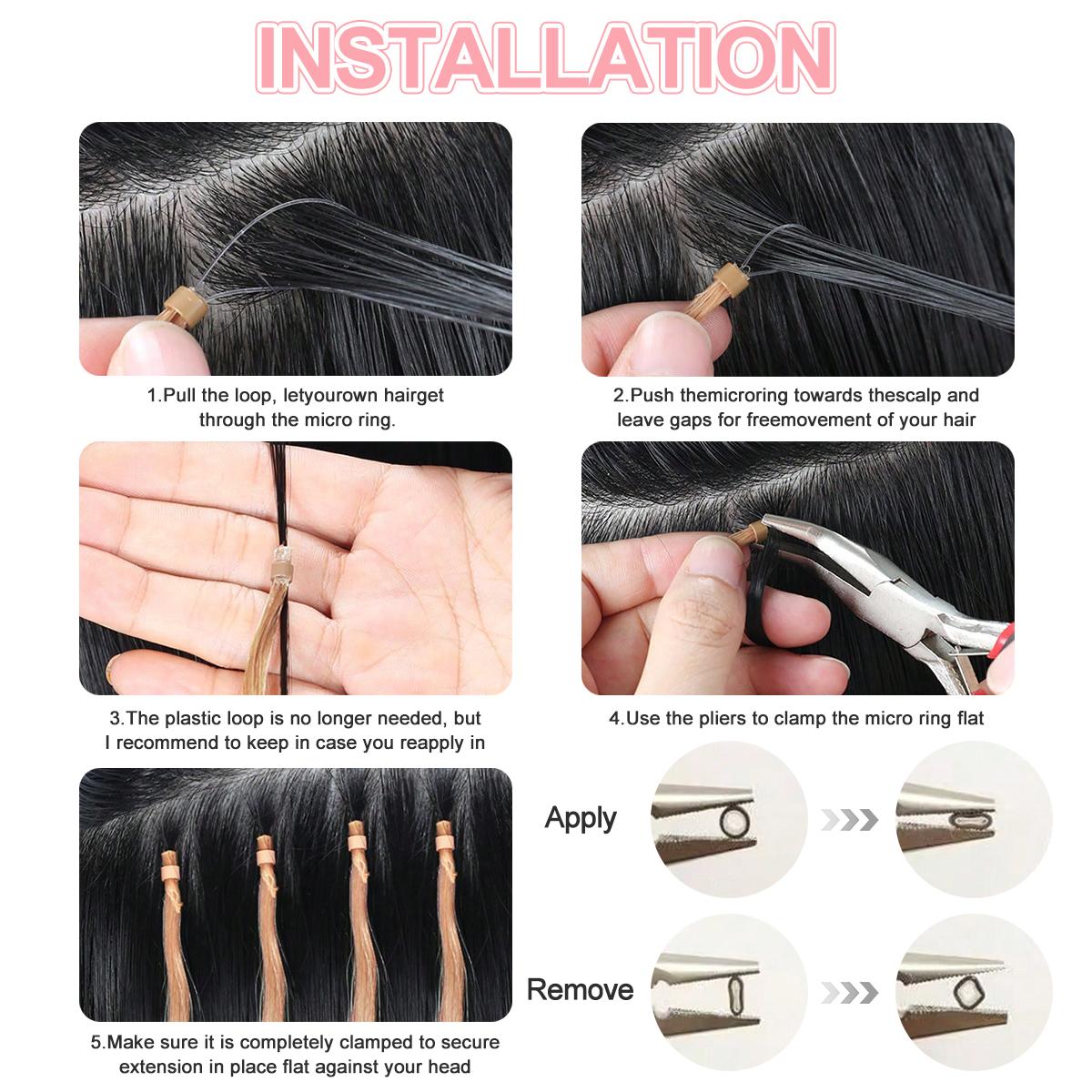 INSTALLATION

1.Pull the loop, letyourown hairget through the micro ring.

2.Push themicroring towards thescalp and leave gaps for freemovement of your hair

3.The plastic loop is no longer needed, but I recommend to keep in case you reapply in

4.Use the pliers to clamp the micro ring flat

5.Make sure it is completely clamped to secure extension in place flat against your head

Apply

Remove