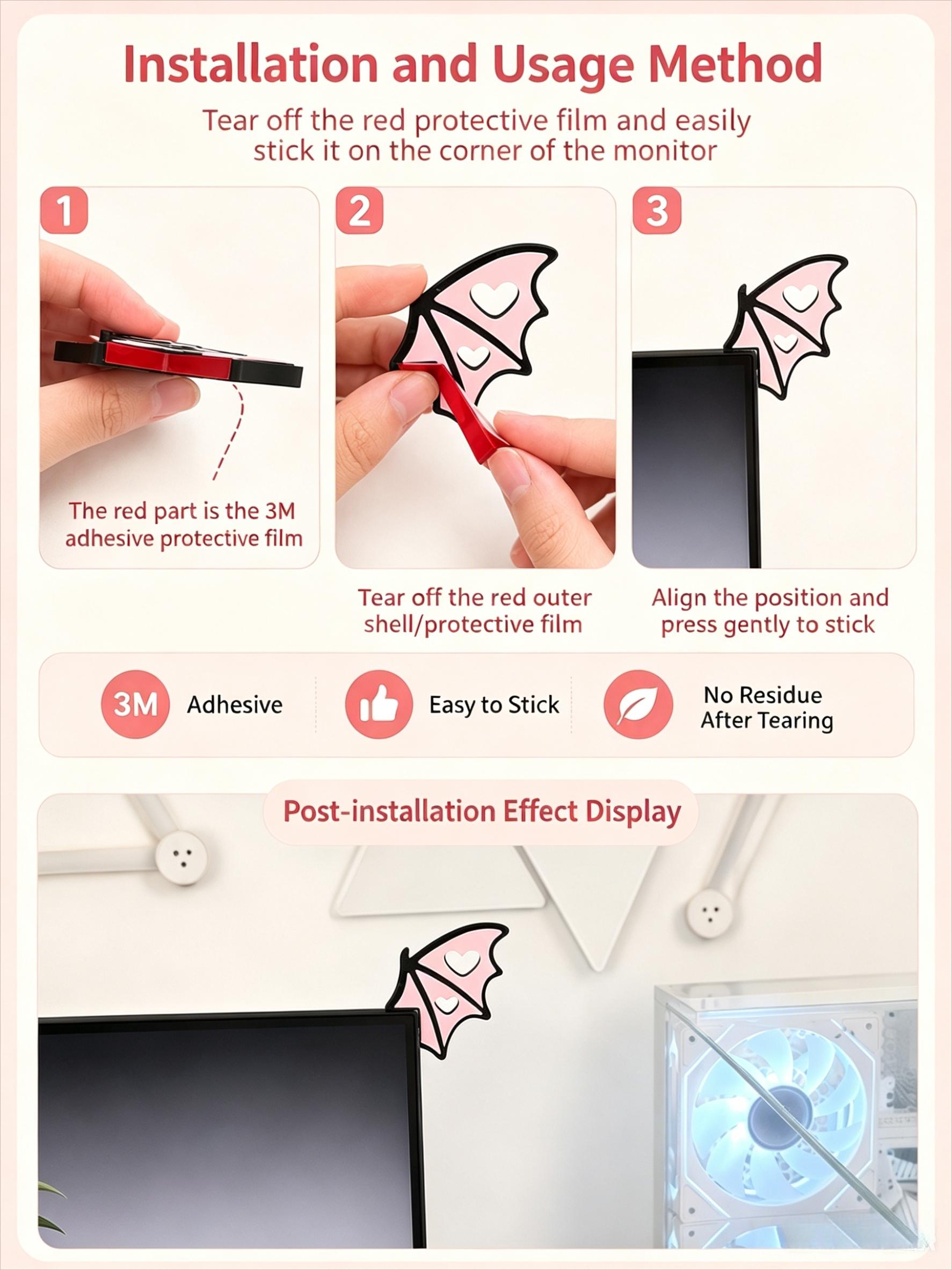 Installation and Usage Method

Tear off the red protective film and easily stick it on the corner of the monitor

1

The red part is the 3M adhesive protective film

2

Tear off the red outer shell/protective film

3

Align the position and press gently to stick

3M Adhesive

Easy to Stick

No Residue After Tearing

Post-installation Effect Display