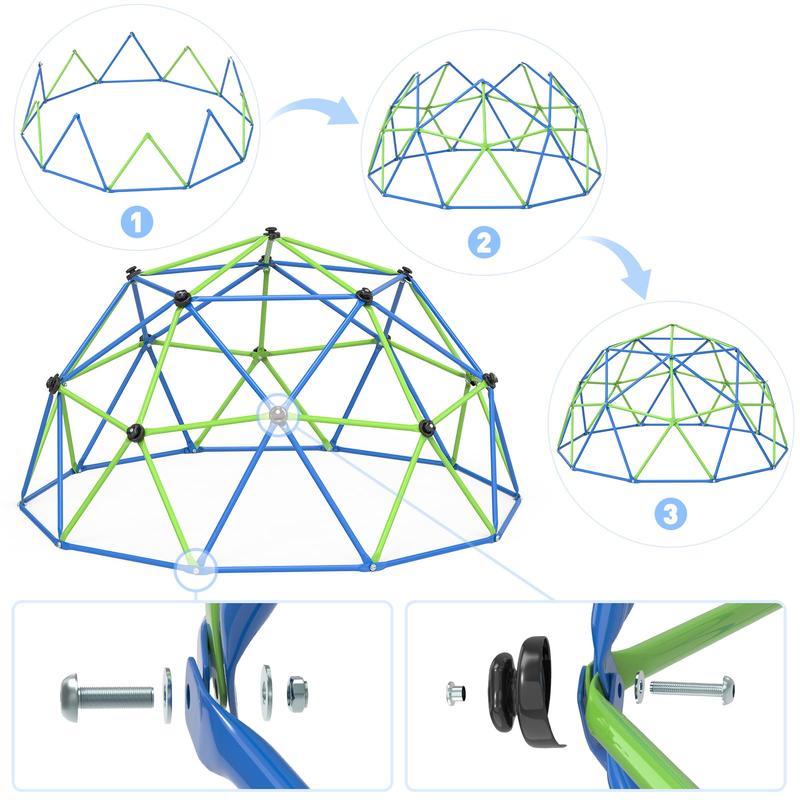 1

2

3