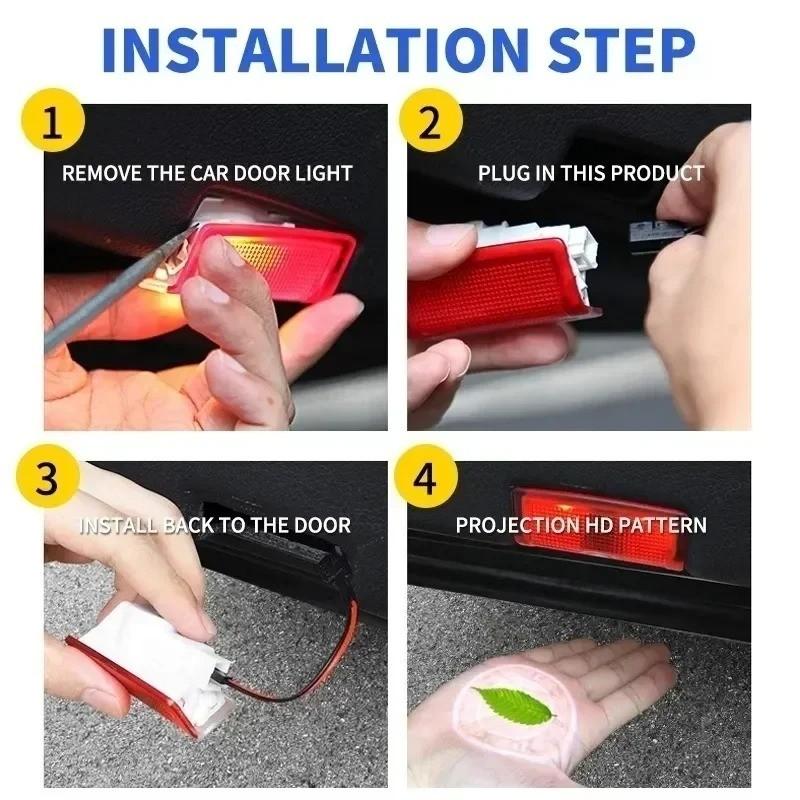 INSTALLATION STEP

1
REMOVE THE CAR DOOR LIGHT

2
PLUG IN THIS PRODUCT

3
INSTALL BACK TO THE DOOR

4
PROJECTION HD PATTERN