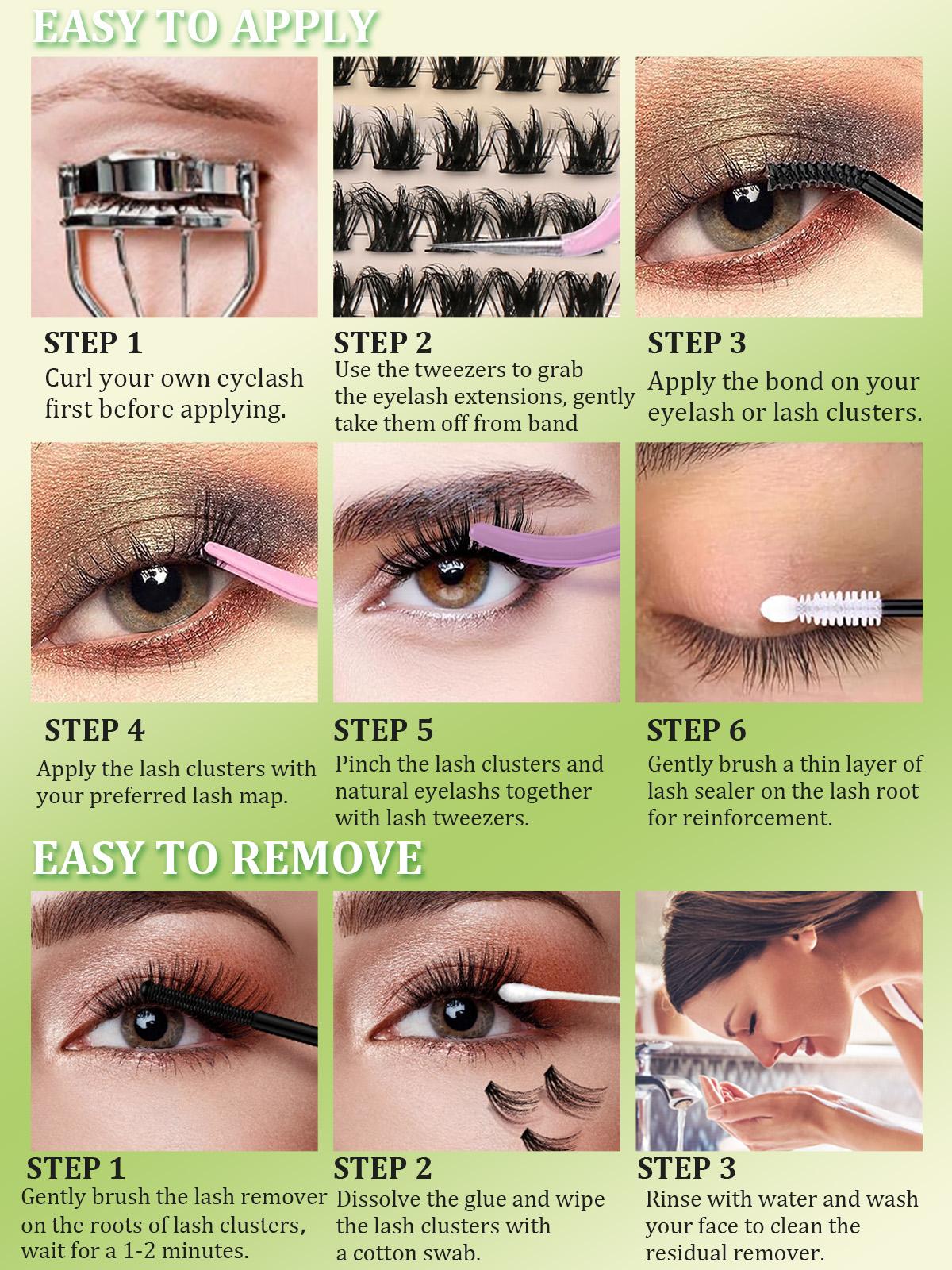 EASY TO APPLY

STEP 1
Curl your own eyelash first before applying.

STEP 2
Use the tweezers to grab the eyelash extensions, gently take them off from band

STEP 3
Apply the bond on your eyelash or lash clusters.

STEP 4
Apply the lash clusters with your preferred lash map.

STEP 5
Pinch the lash clusters and natural eyelashs together with lash tweezers.

STEP 6
Gently brush a thin layer of lash sealer on the lash root for reinforcement.

EASY TO REMOVE

STEP 1
Gently brush the lash remover on the roots of lash clusters, wait for a 1-2 minutes.

STEP 2
Dissolve the glue and wipe the lash clusters with a cotton swab.

STEP 3
Rinse with water and wash your face to clean the residual remover.