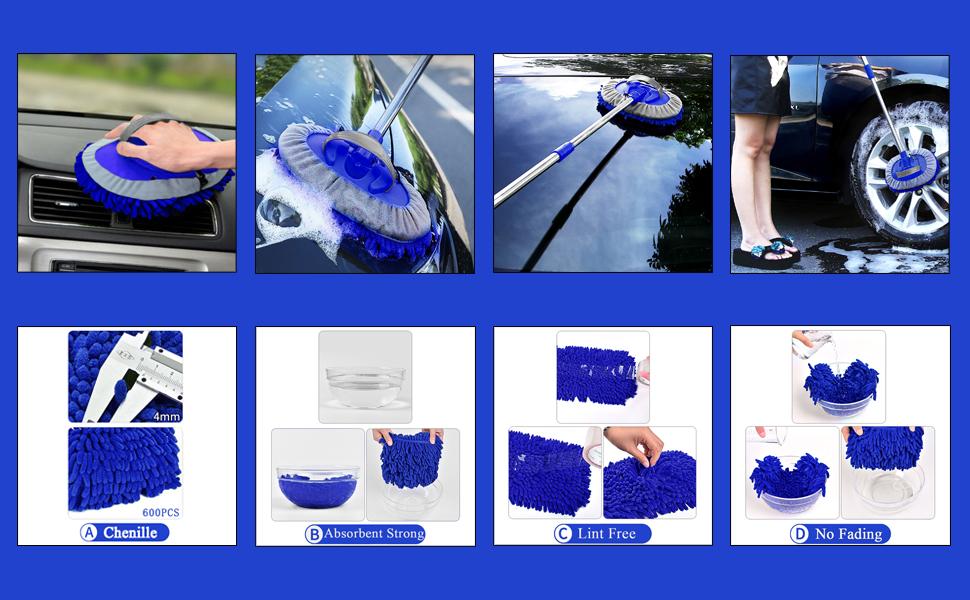 4mm

600PCS

A Chenille

B Absorbent Strong

C Lint Free

D No Fading