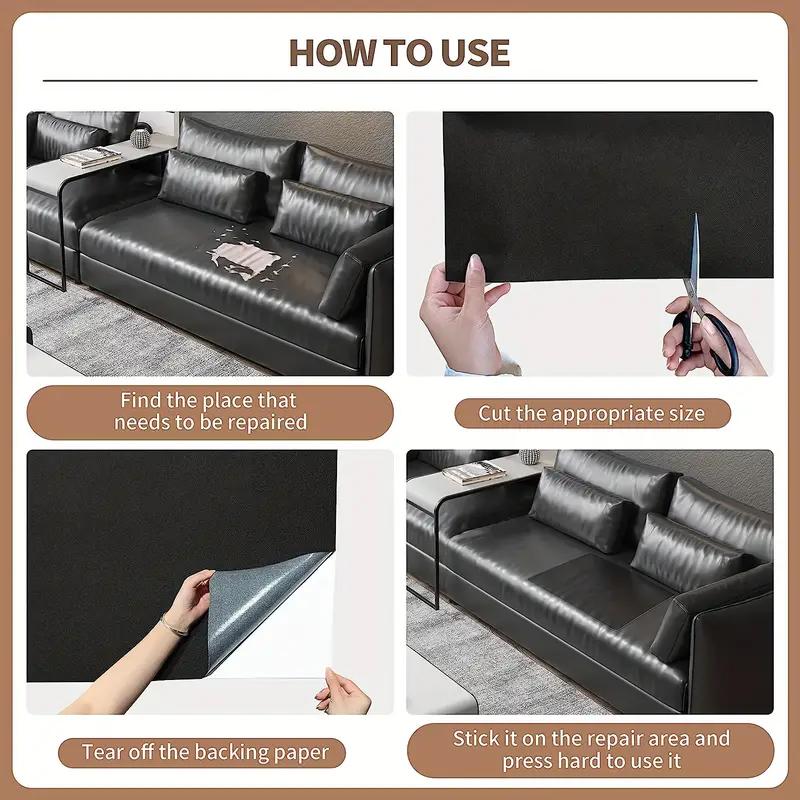 HOW TO USE

Find the place that needs to be repaired

Cut the appropriate size

Tear off the backing paper

Stick it on the repair area and press hard to use it