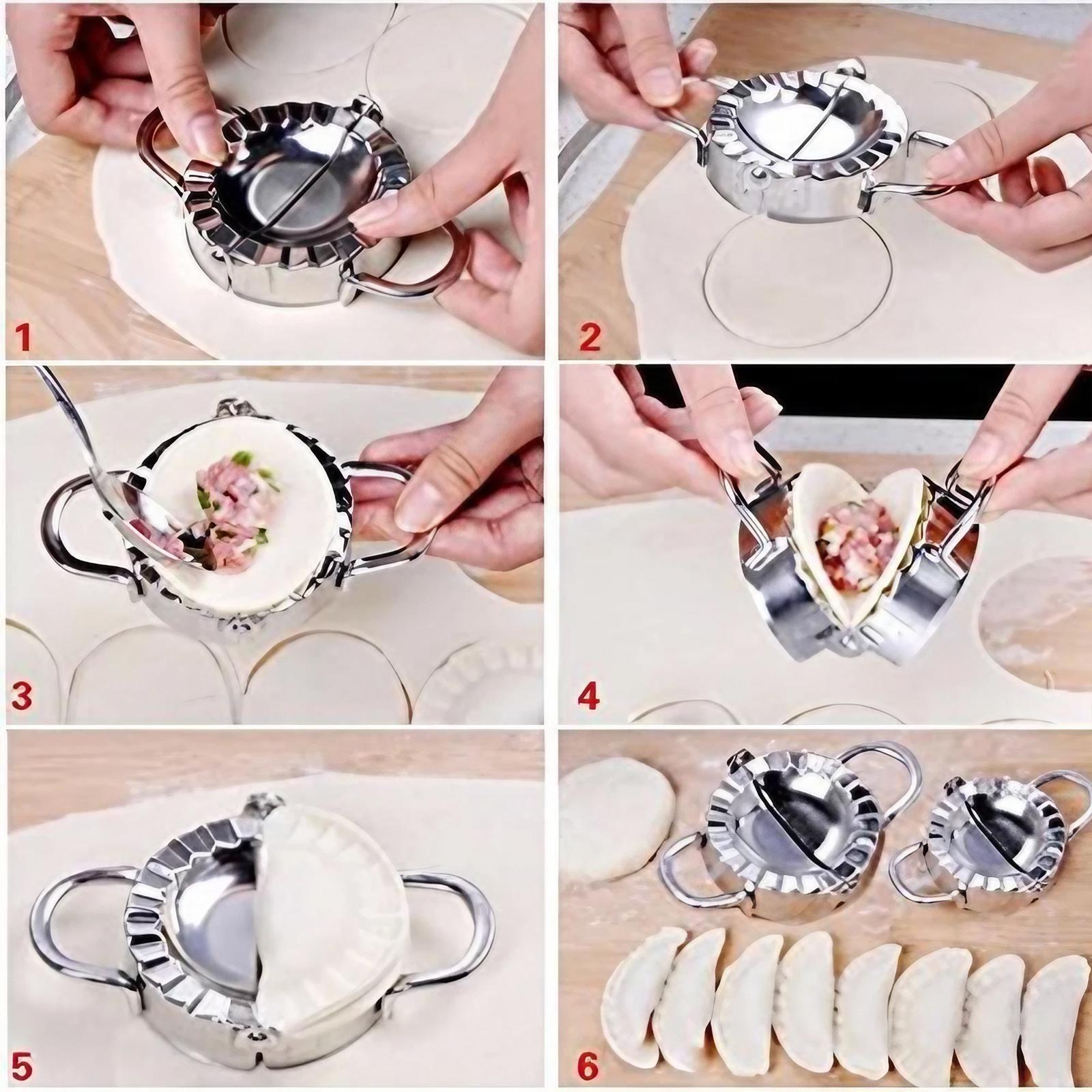 1
2
3
4
5
6