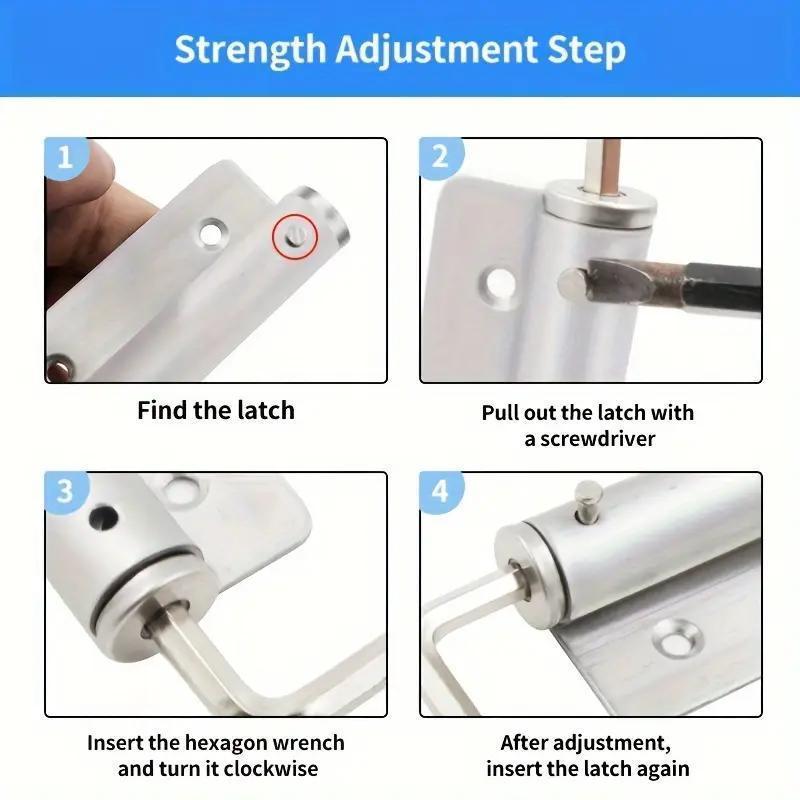 Strength Adjustment Step

1

Find the latch

2

Pull out the latch with a screwdriver

3

Insert the hexagon wrench and turn it clockwise

4

After adjustment, insert the latch again