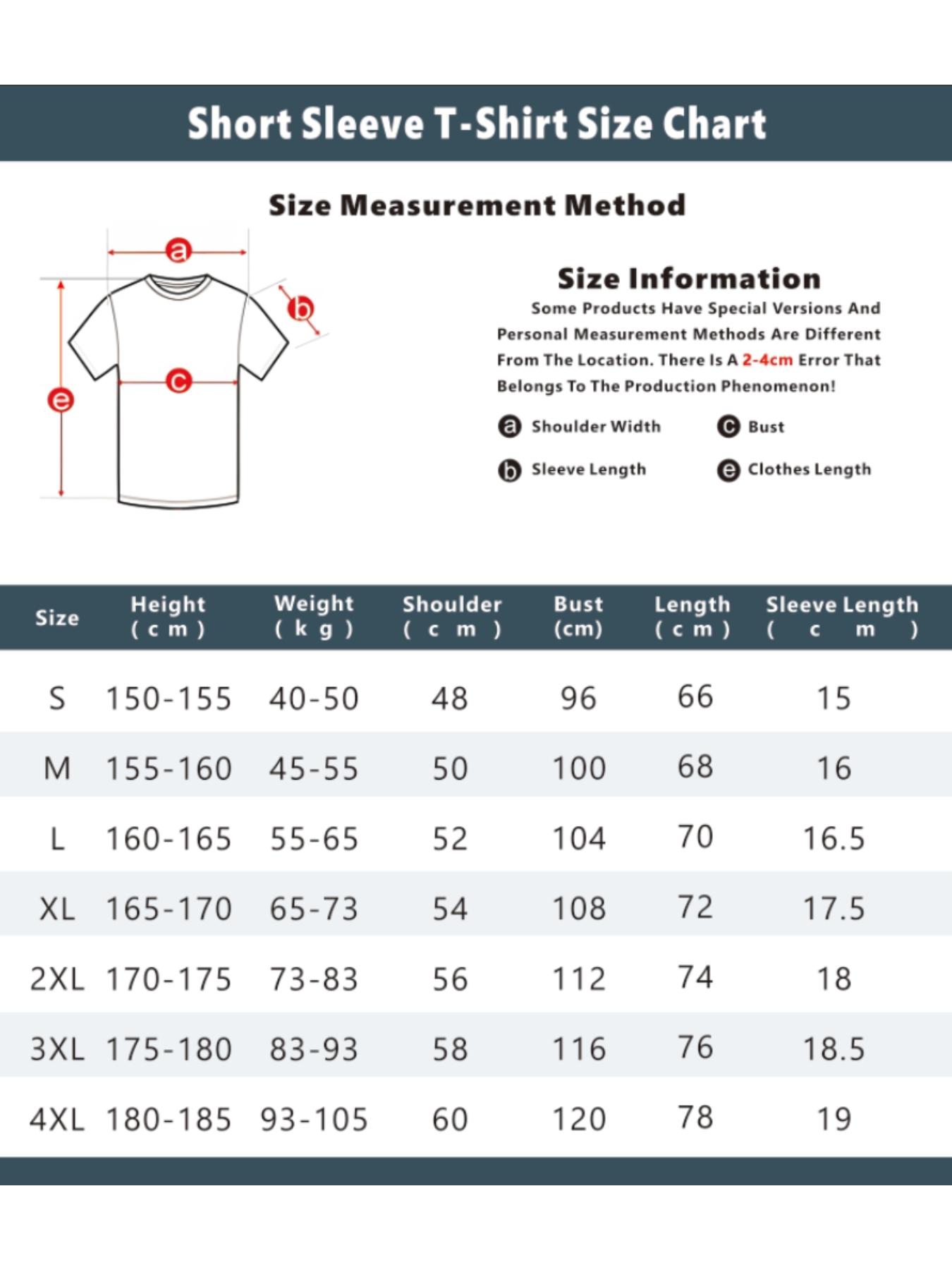 Short Sleeve T-Shirt Size Chart

Size Measurement Method

a
b
c
e

Size Information

Some Products Have Special Versions And Personal Measurement Methods Are Different From The Location. There Is A 2-4cm Error That Belongs To The Production Phenomenon!

a Shoulder Width
c Bust
b Sleeve Length
e Clothes Length

| Size | Height (cm) | Weight (kg) | Shoulder (cm) | Bust (cm) | Length (cm) | Sleeve Length (cm) |
|---|---|---|---|---|---|---|
| S | 150-155 | 40-50 | 48 | 96 | 66 | 15 |
| M | 155-160 | 45-55 | 50 | 100 | 68 | 16 |
| L | 160-165 | 55-65 | 52 | 104 | 70 | 16.5 |
| XL | 165-170 | 65-73 | 54 | 108 | 72 | 17.5 |
| 2XL | 170-175 | 73-83 | 56 | 112 | 74 | 18 |
| 3XL | 175-180 | 83-93 | 58 | 116 | 76 | 18.5 |
| 4XL | 180-185 | 93-105 | 60 | 120 | 78 | 19 |