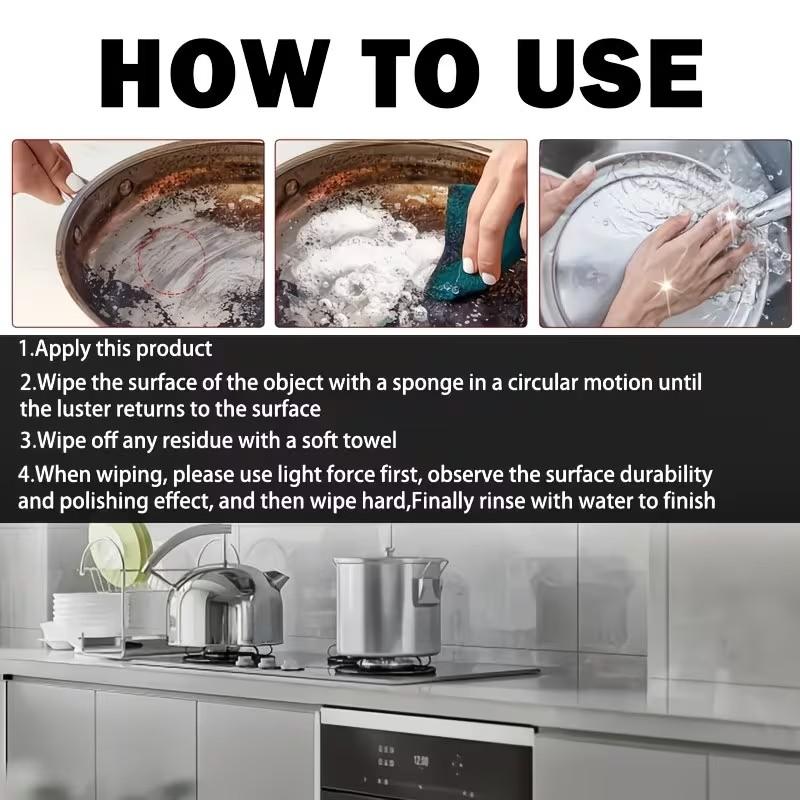 HOW TO USE

1.Apply this product

2.Wipe the surface of the object with a sponge in a circular motion until the luster returns to the surface

3.Wipe off any residue with a soft towel

4.When wiping, please use light force first, observe the surface durability and polishing effect, and then wipe hard,Finally rinse with water to finish

12:00