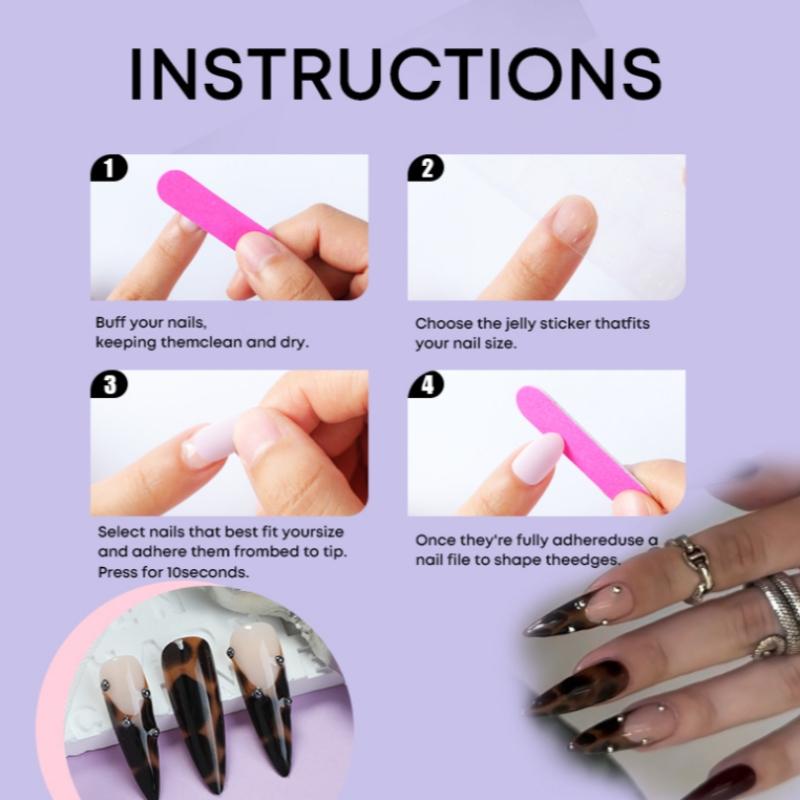 INSTRUCTIONS

1

Buff your nails, keeping themclean and dry.

2

Choose the jelly sticker thatfits your nail size.

3

Select nails that best fit yoursize and adhere them frombed to tip. Press for 10seconds.

4

Once they're fully adhereduse a nail file to shape theedges.