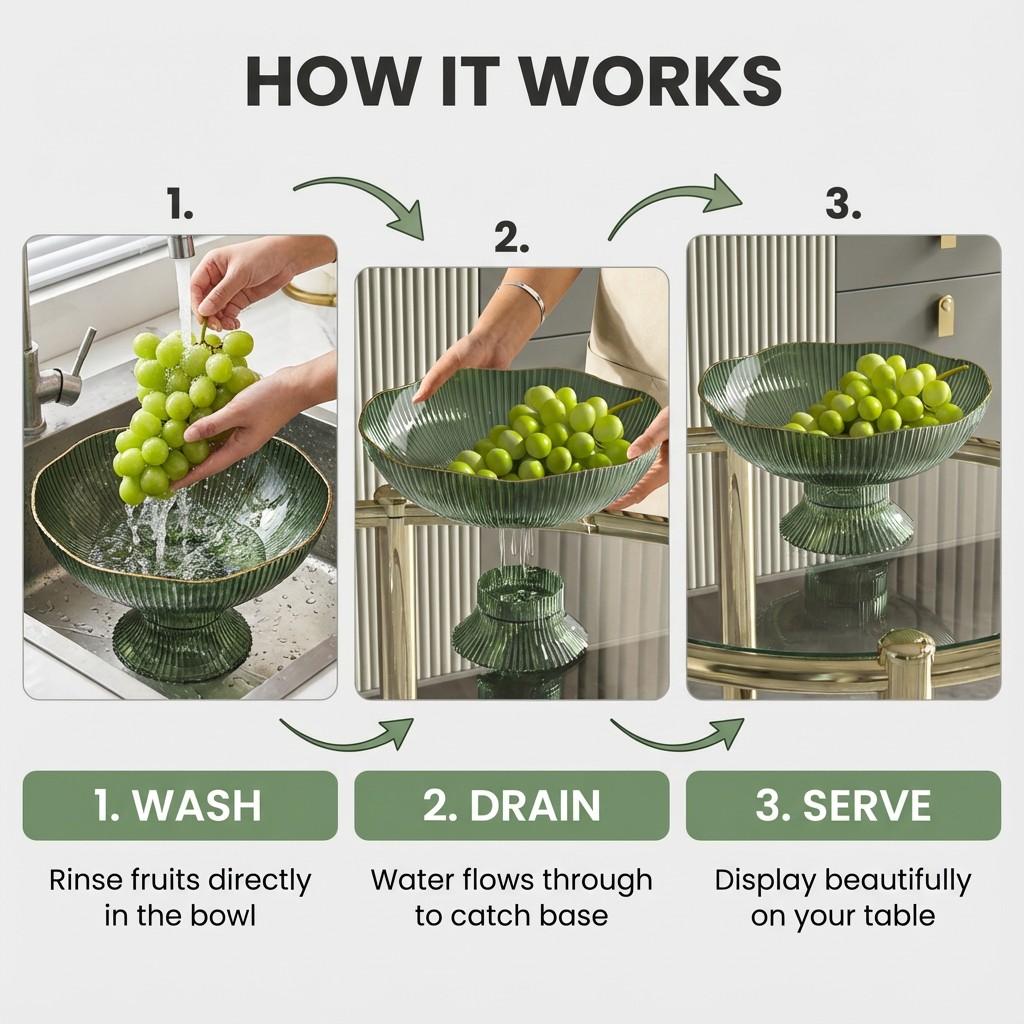 HOW IT WORKS

1.

2.

3.

1. WASH

Rinse fruits directly in the bowl

2. DRAIN

Water flows through to catch base

3. SERVE

Display beautifully on your table