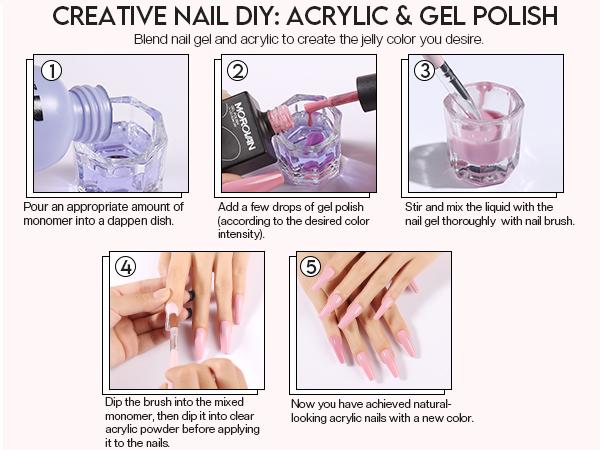 CREATIVE NAIL DIY: ACRYLIC & GEL POLISH

Blend nail gel and acrylic to create the jelly color you desire.

①

Pour an appropriate amount of monomer into a dappen dish.

②

MOROVAN

Add a few drops of gel polish (according to the desired color intensity).

③

Stir and mix the liquid with the nail gel thoroughly with nail brush.

④

Dip the brush into the mixed monomer, then dip it into clear acrylic powder before applying it to the nails.

⑤

Now you have achieved natural-looking acrylic nails with a new color.