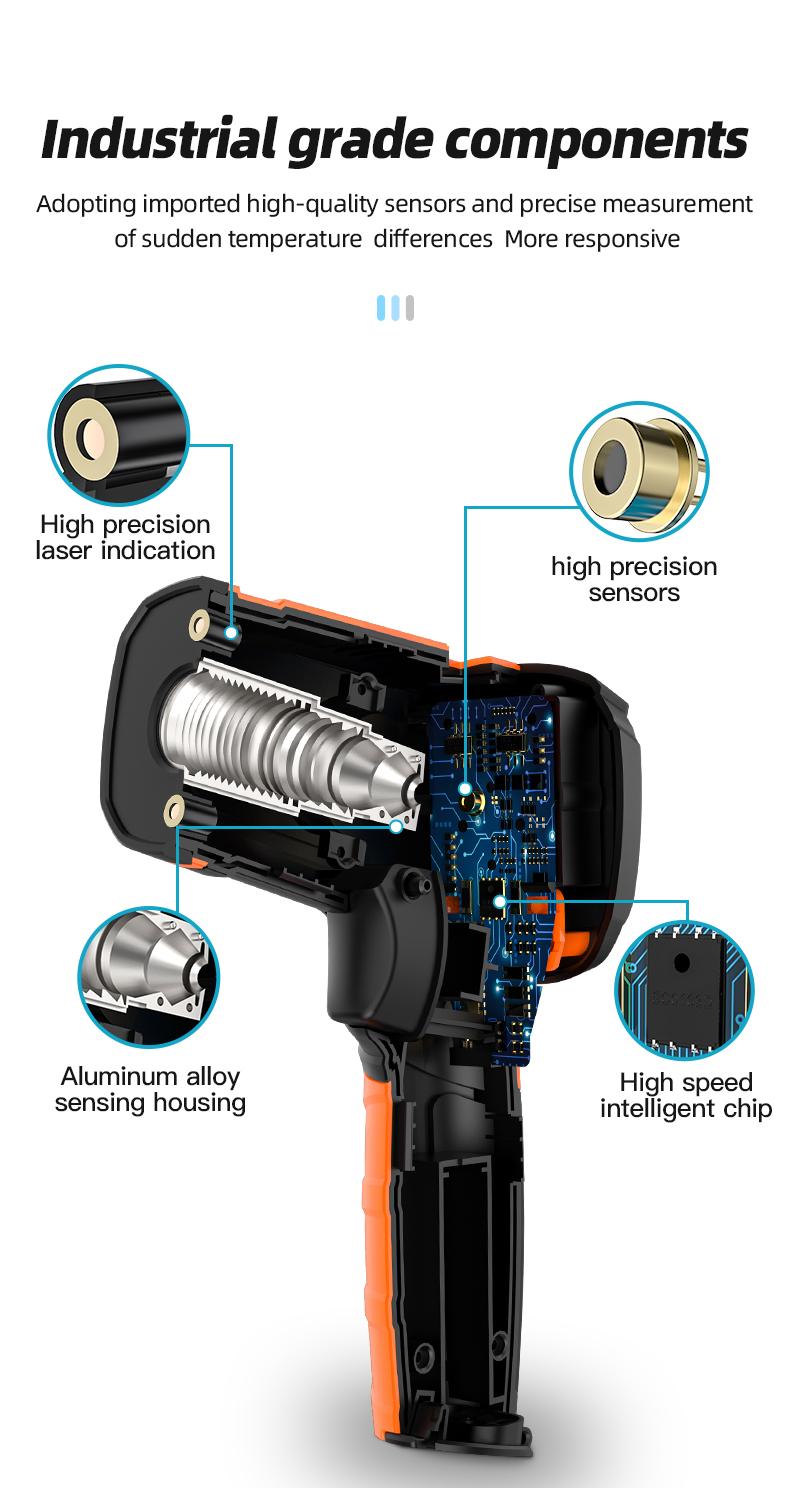 Industrial grade components

Adopting imported high-quality sensors and precise measurement of sudden temperature differences More responsive

High precision laser indication

high precision sensors

Aluminum alloy sensing housing

High speed intelligent chip