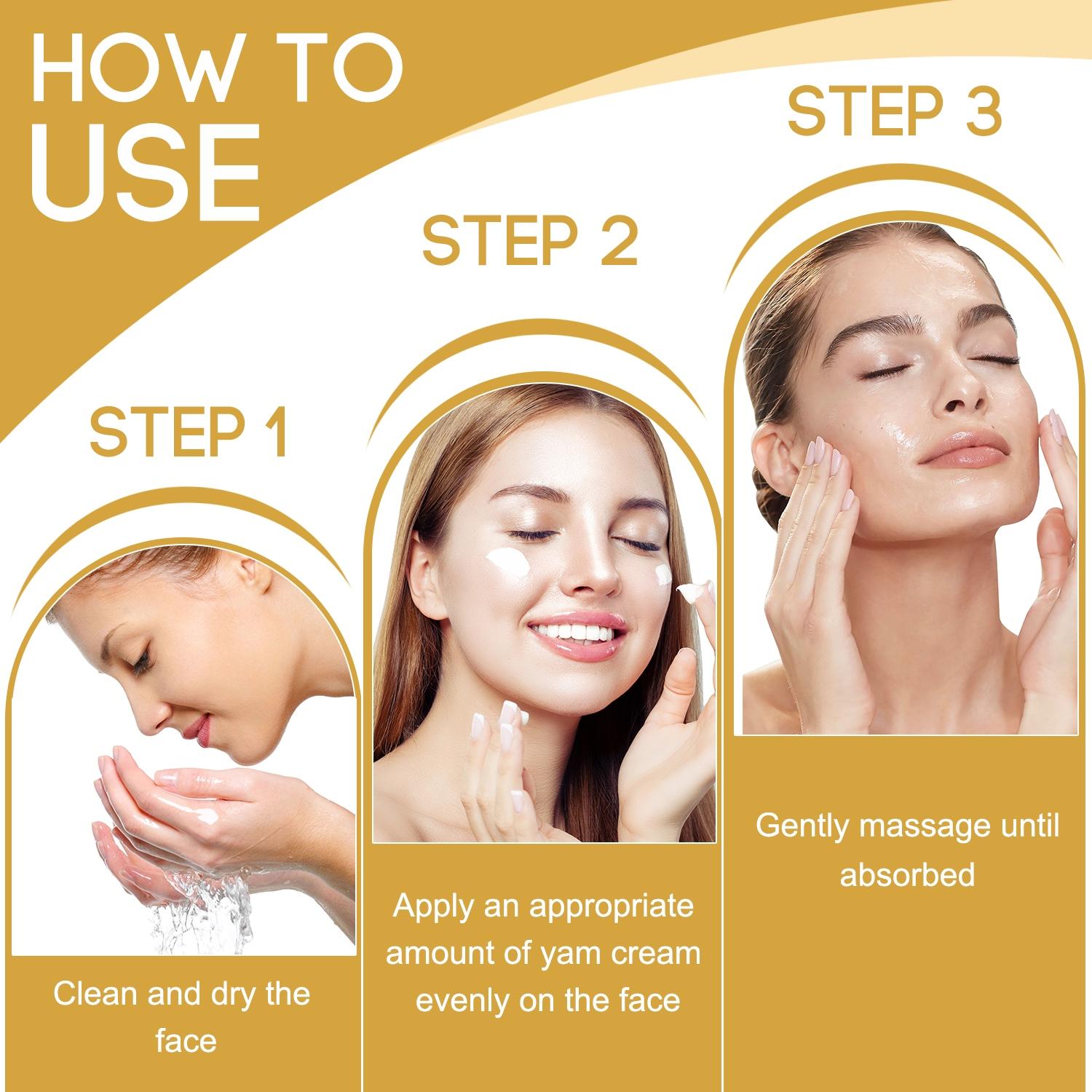 HOW TO USE

STEP 1

Clean and dry the face

STEP 2

Apply an appropriate amount of yam cream evenly on the face

STEP 3

Gently massage until absorbed