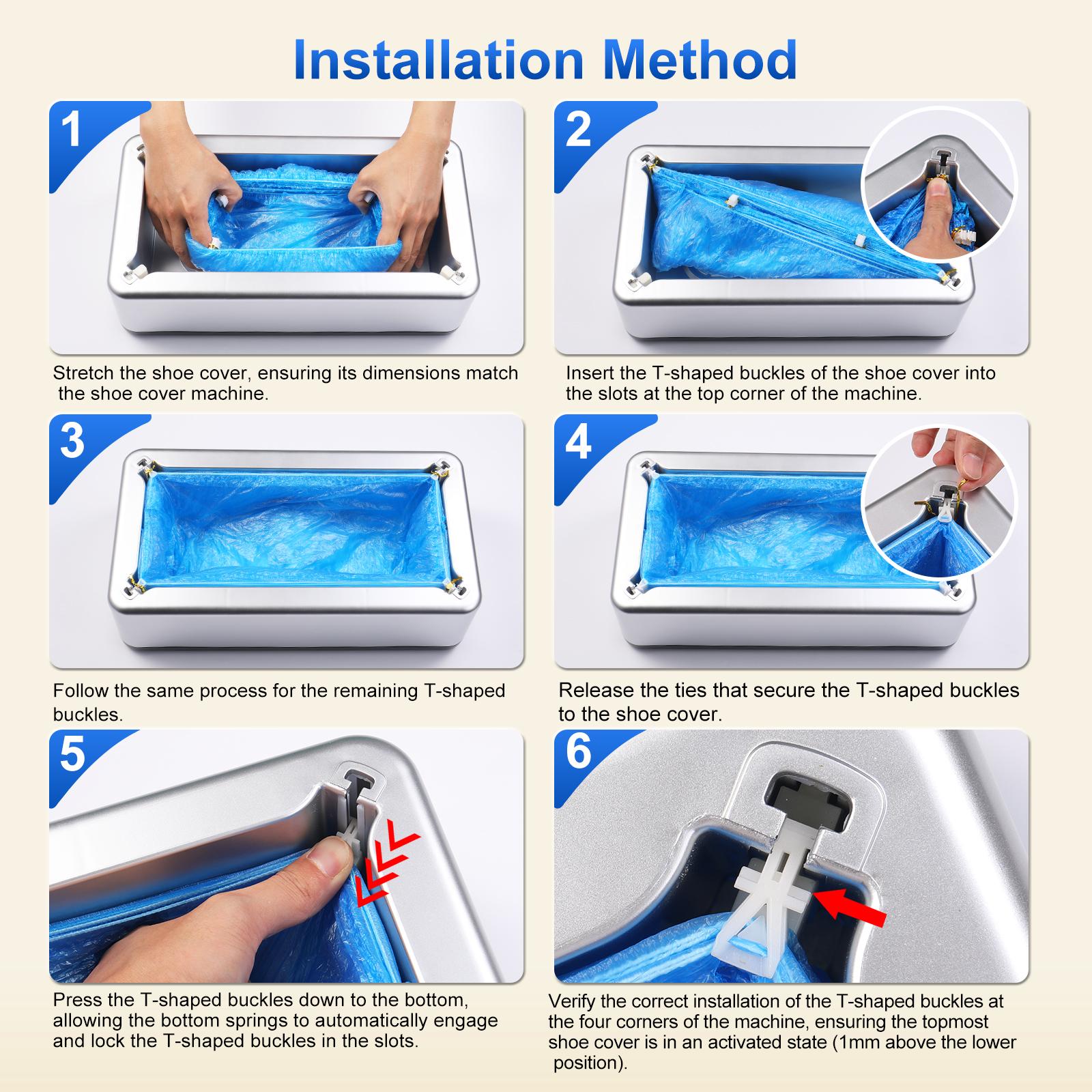 Installation Method

1

Stretch the shoe cover, ensuring its dimensions match the shoe cover machine.

2

Insert the T-shaped buckles of the shoe cover into the slots at the top corner of the machine.

3

Follow the same process for the remaining T-shaped buckles.

4

Release the ties that secure the T-shaped buckles to the shoe cover.

5

Press the T-shaped buckles down to the bottom, allowing the bottom springs to automatically engage and lock the T-shaped buckles in the slots.

6

Verify the correct installation of the T-shaped buckles at the four corners of the machine, ensuring the topmost shoe cover is in an activated state (1mm above the lower position).