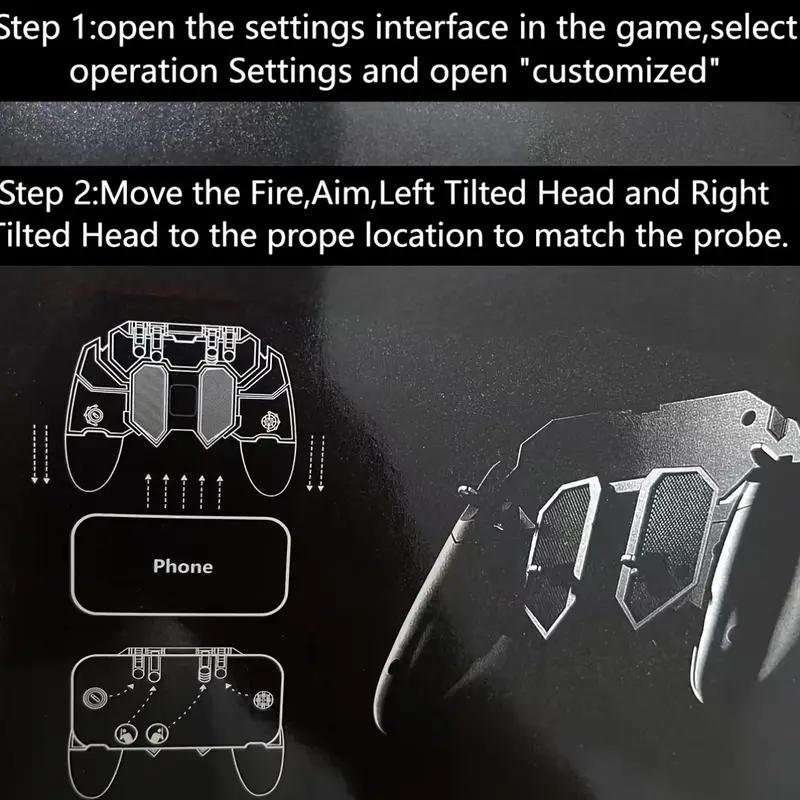 Step 1:open the settings interface in the game,select operation Settings and open "customized"

Step 2:Move the Fire,Aim,Left Tilted Head and Right Tilted Head to the prope location to match the probe.

Phone