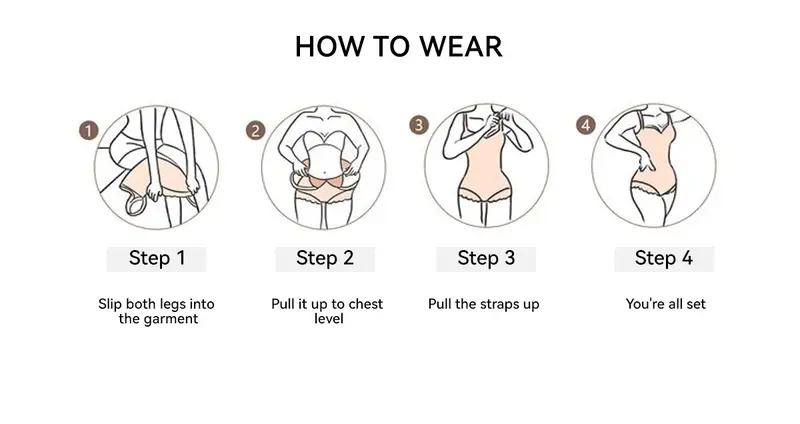 HOW TO WEAR

1

Step 1

Slip both legs into the garment

2

Step 2

Pull it up to chest level

3

Step 3

Pull the straps up

4

Step 4

You're all set