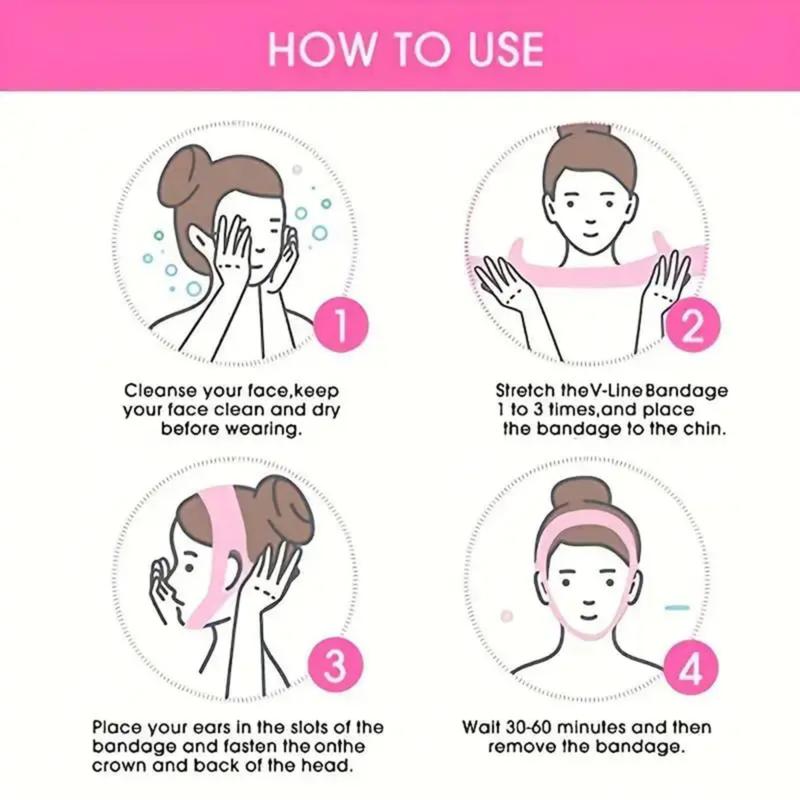 HOW TO USE

1

Cleanse your face,keep your face clean and dry before wearing.

2

Stretch theV-Line Bandage 1 to 3 times,and place the bandage to the chin.

3

Place your ears in the slots of the bandage and fasten the onthe crown and back of the head.

4

Wait 30-60 minutes and then remove the bandage.