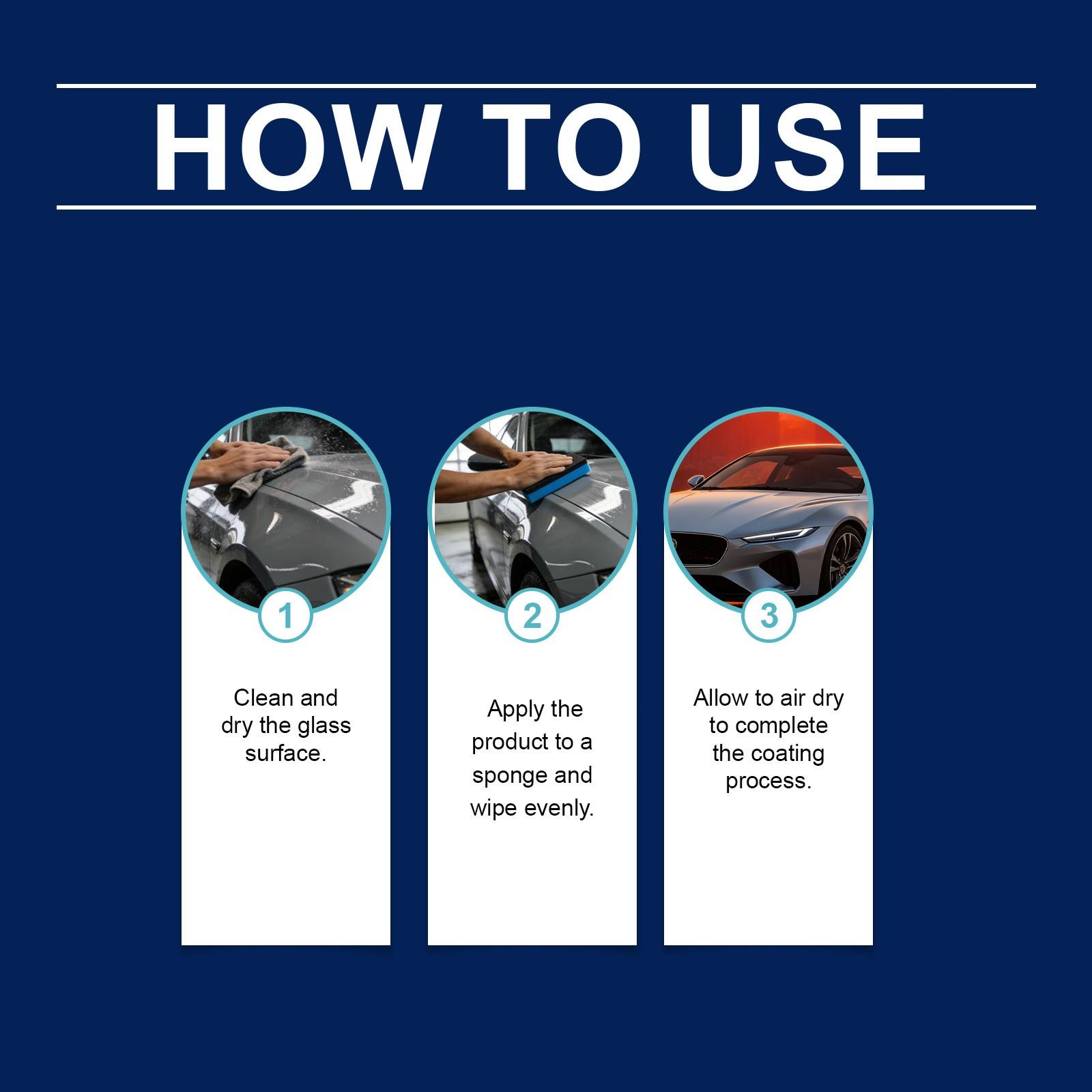 HOW TO USE

1

Clean and dry the glass surface.

2

Apply the product to a sponge and wipe evenly.

3

Allow to air dry to complete the coating process.