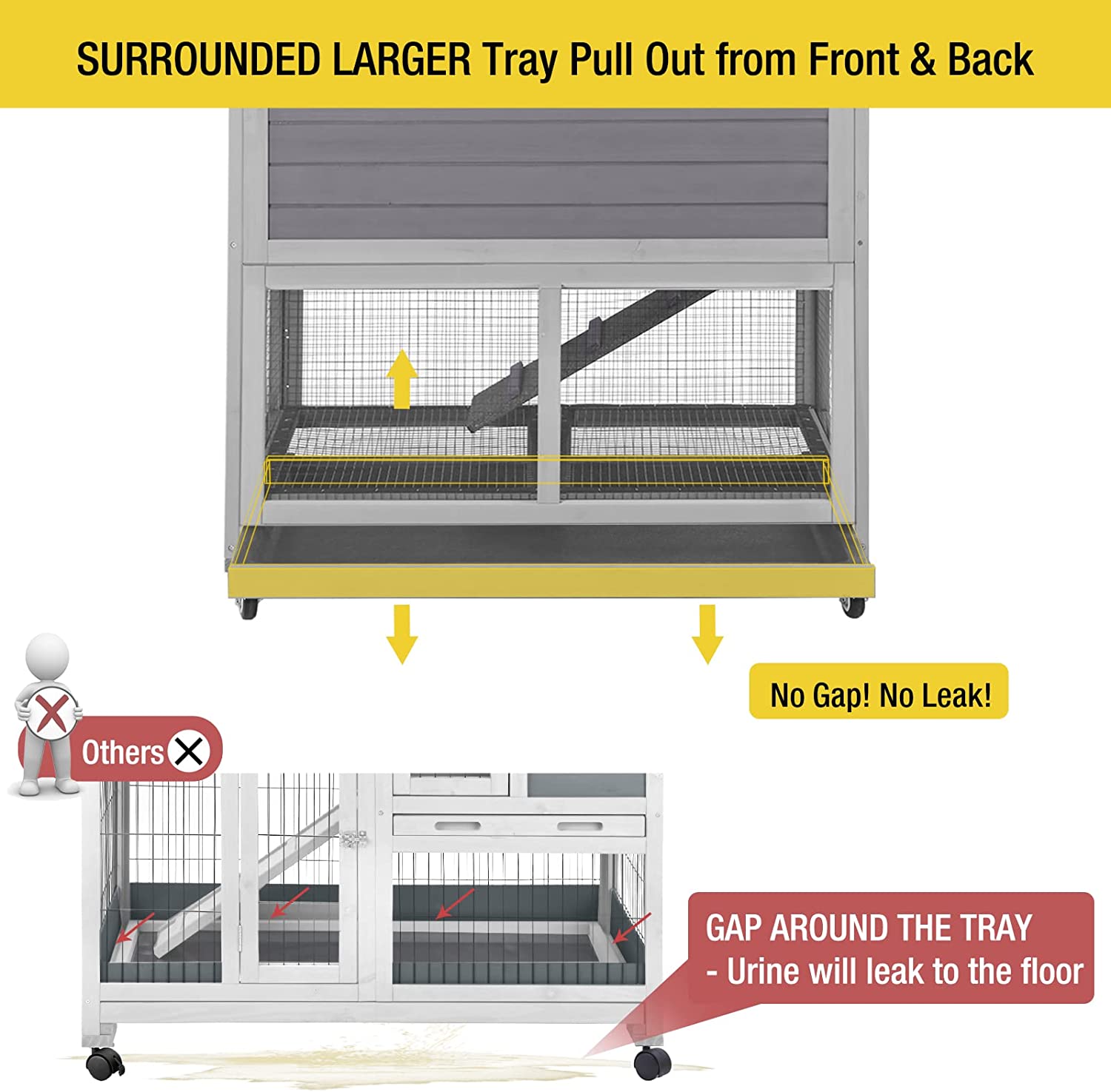 SURROUNDED LARGER Tray Pull Out from Front & Back

No Gap! No Leak!

Others

GAP AROUND THE TRAY
- Urine will leak to the floor