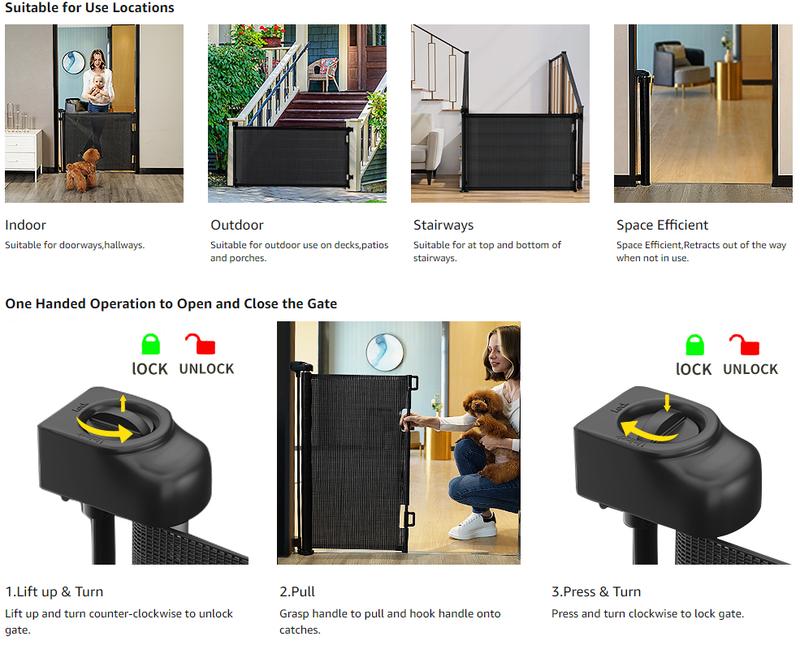 Suitable for Use Locations

Indoor
Suitable for doorways,hallways.

Outdoor
Suitable for outdoor use on decks,patios and porches.

Stairways
Suitable for at top and bottom of stairways.

Space Efficient
Space Efficient,Retracts out of the way when not in use.

One Handed Operation to Open and Close the Gate

lOCK UNLOCK

lOCK UNLOCK

1.Lift up & Turn
Lift up and turn counter-clockwise to unlock gate.

2.Pull
Grasp handle to pull and hook handle onto catches.

3.Press & Turn
Press and turn clockwise to lock gate.