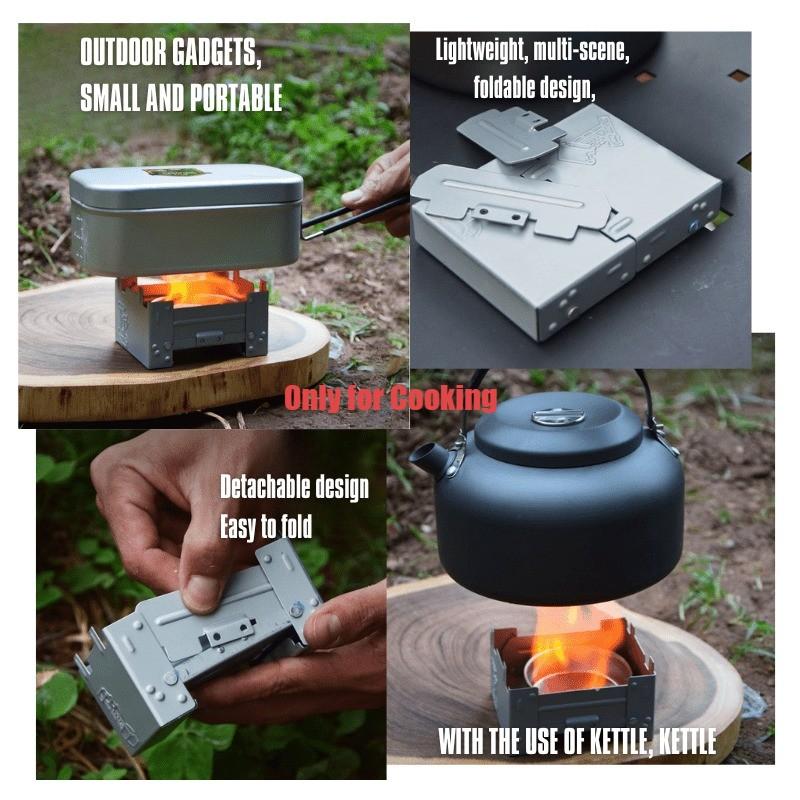 OUTDOOR GADGETS, SMALL AND PORTABLE

Lightweight, multi-scene, foldable design,

Only for Cooking

Detachable design
Easy to fold

WITH THE USE OF KETTLE, KETTLE