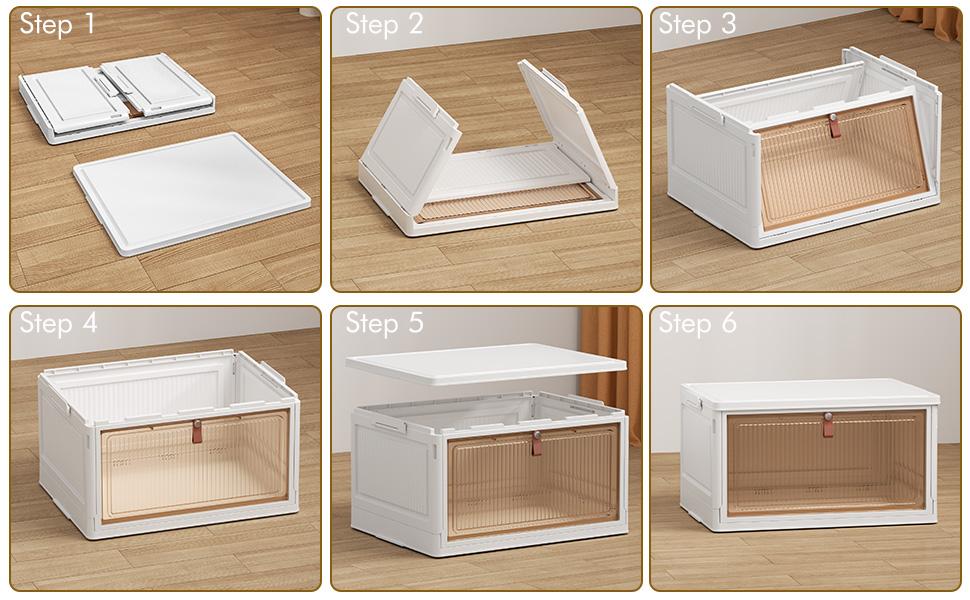 Step 1

Step 2

Step 3

Step 4

Step 5

Step 6