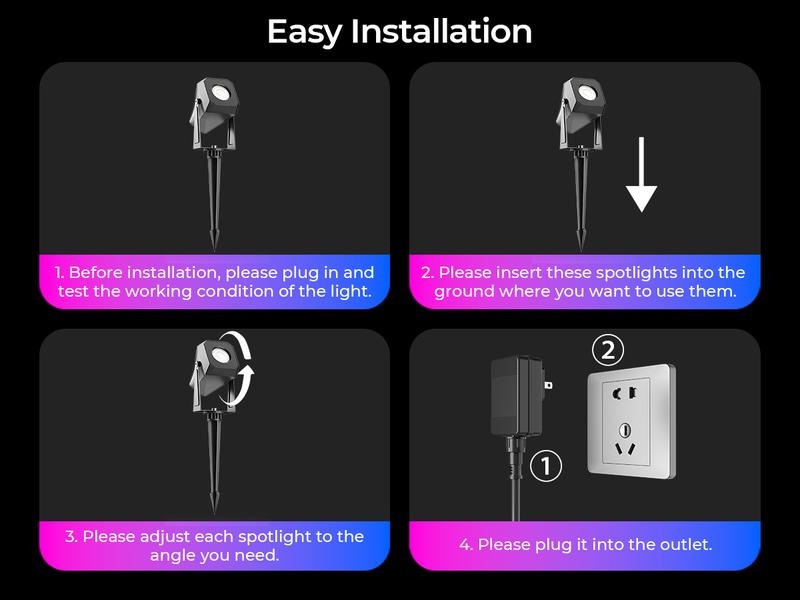 Easy Installation

1. Before installation, please plug in and test the working condition of the light.

2. Please insert these spotlights into the ground where you want to use them.

3. Please adjust each spotlight to the angle you need.

②

①

4. Please plug it into the outlet.