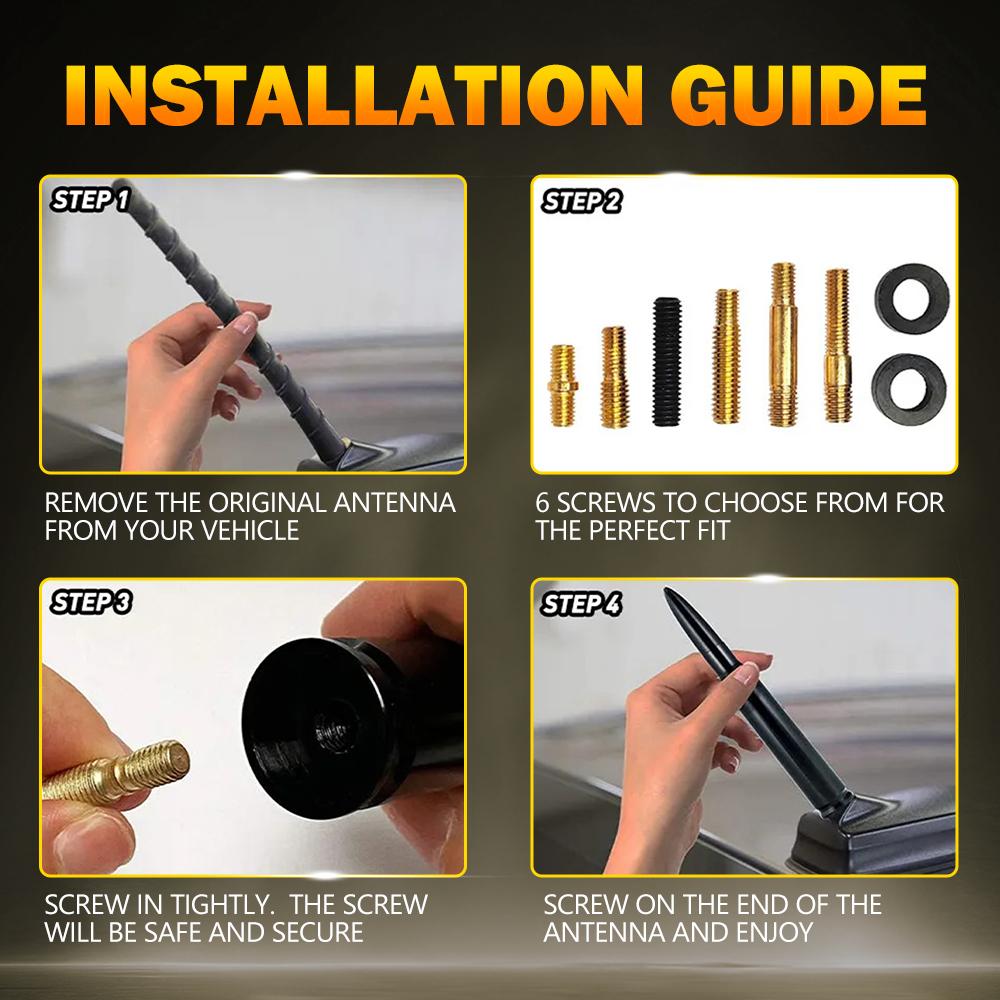 INSTALLATION GUIDE

STEP 1

REMOVE THE ORIGINAL ANTENNA FROM YOUR VEHICLE

STEP 2

6 SCREWS TO CHOOSE FROM FOR THE PERFECT FIT

STEP 3

SCREW IN TIGHTLY. THE SCREW WILL BE SAFE AND SECURE

STEP 4

SCREW ON THE END OF THE ANTENNA AND ENJOY