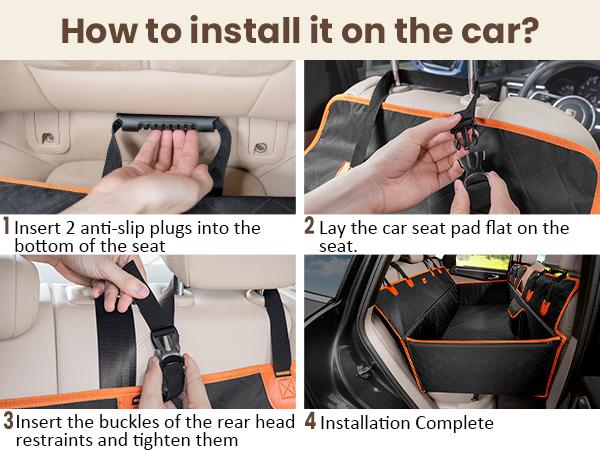 How to install it on the car?

1 Insert 2 anti-slip plugs into the bottom of the seat

2 Lay the car seat pad flat on the seat.

3 Insert the buckles of the rear head restraints and tighten them

4 Installation Complete