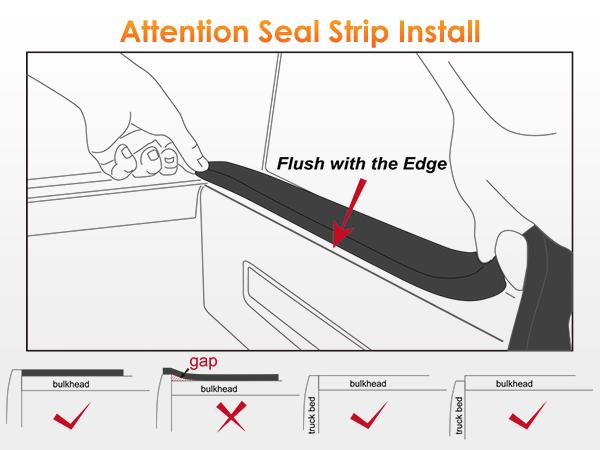 Attention Seal Strip Install

Flush with the Edge

bulkhead

gap

bulkhead

bulkhead

truck bed

bulkhead

truck bed