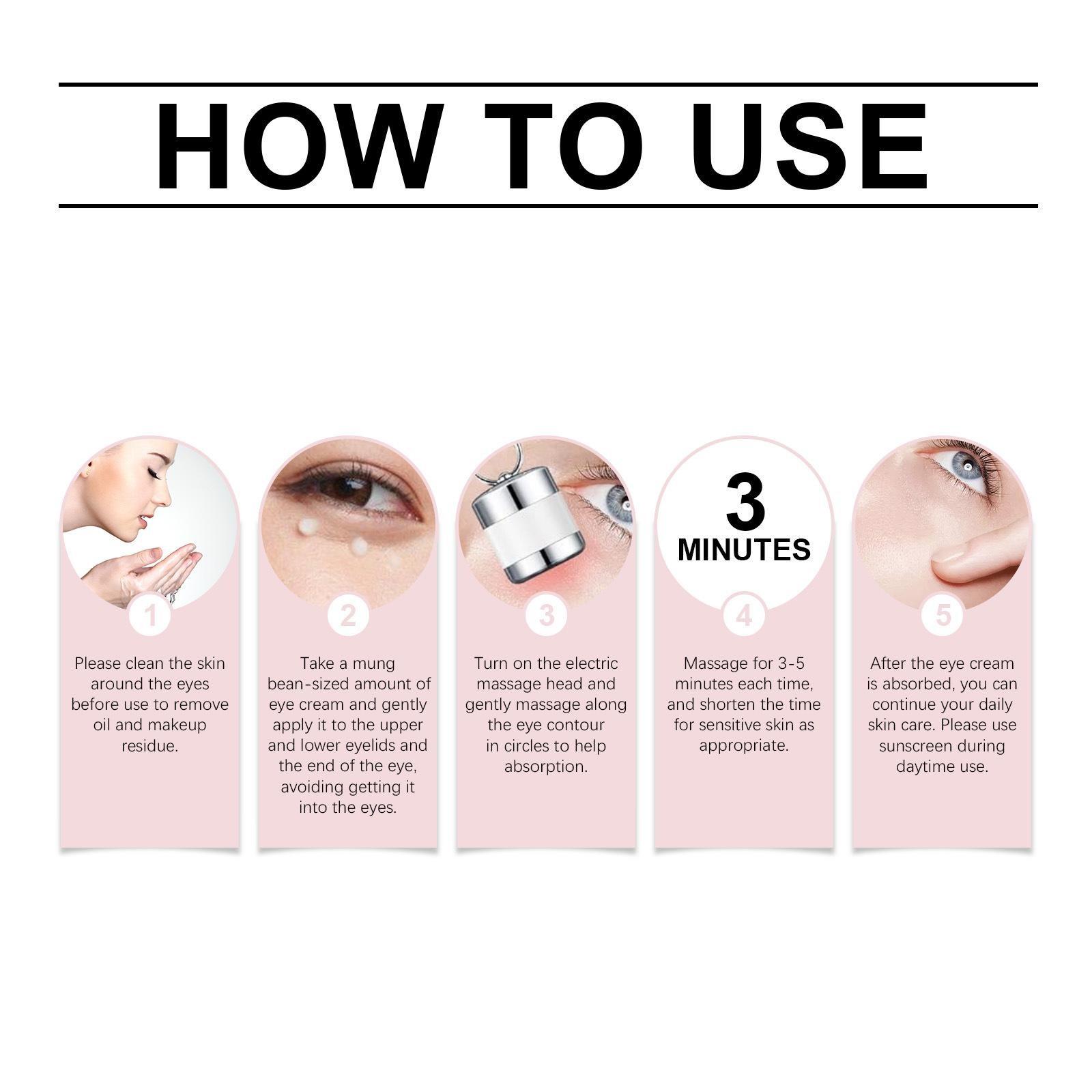 HOW TO USE

1

Please clean the skin around the eyes before use to remove oil and makeup residue.

2

Take a mung bean-sized amount of eye cream and gently apply it to the upper and lower eyelids and the end of the eye, avoiding getting it into the eyes.

3

Turn on the electric massage head and gently massage along the eye contour in circles to help absorption.

3 MINUTES

4

Massage for 3-5 minutes each time, and shorten the time for sensitive skin as appropriate.

5

After the eye cream is absorbed, you can continue your daily skin care. Please use sunscreen during daytime use.