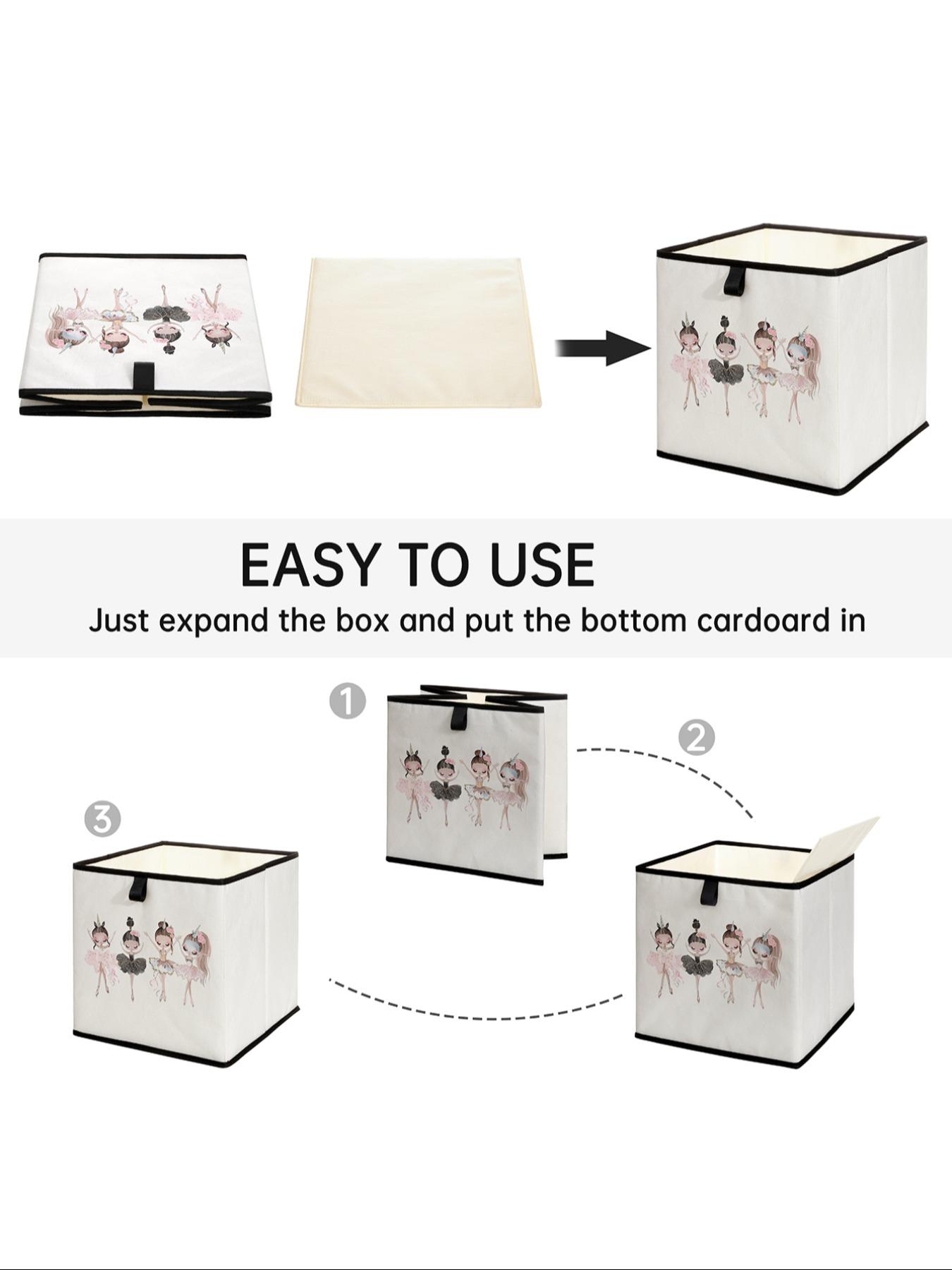 EASY TO USE

Just expand the box and put the bottom cardoard in

1

2

3