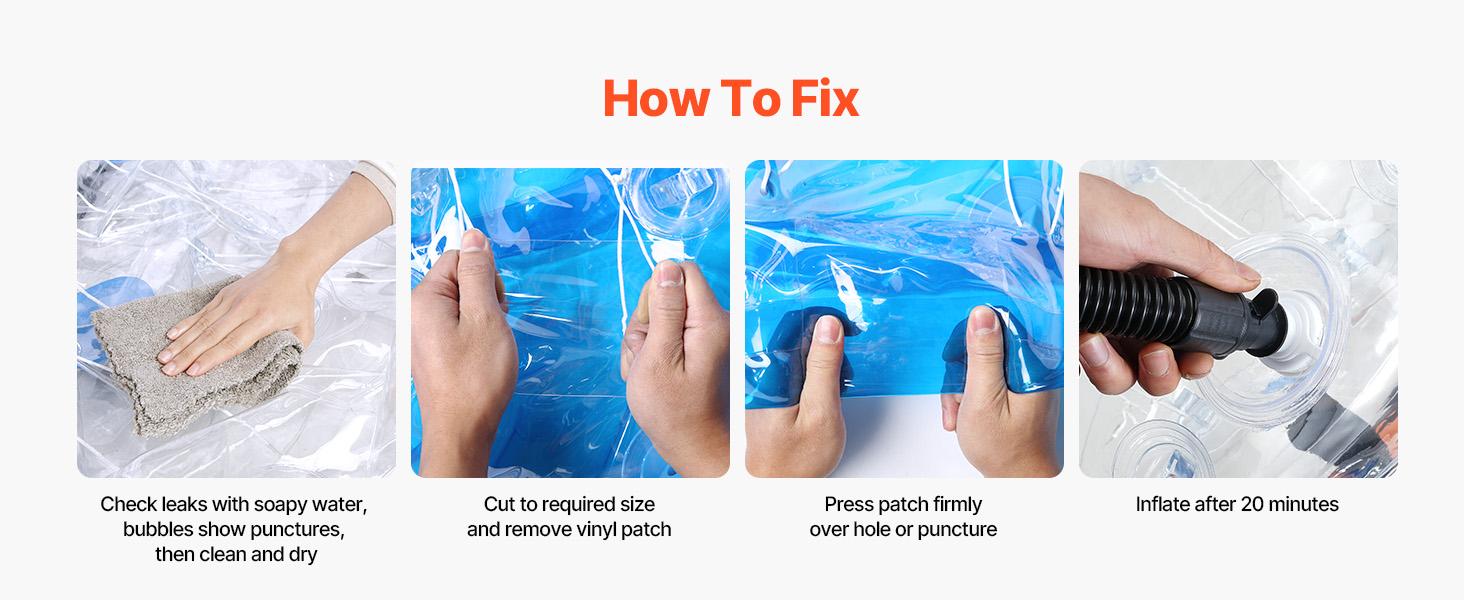 How To Fix

Check leaks with soapy water, bubbles show punctures, then clean and dry

Cut to required size and remove vinyl patch

Press patch firmly over hole or puncture

Inflate after 20 minutes